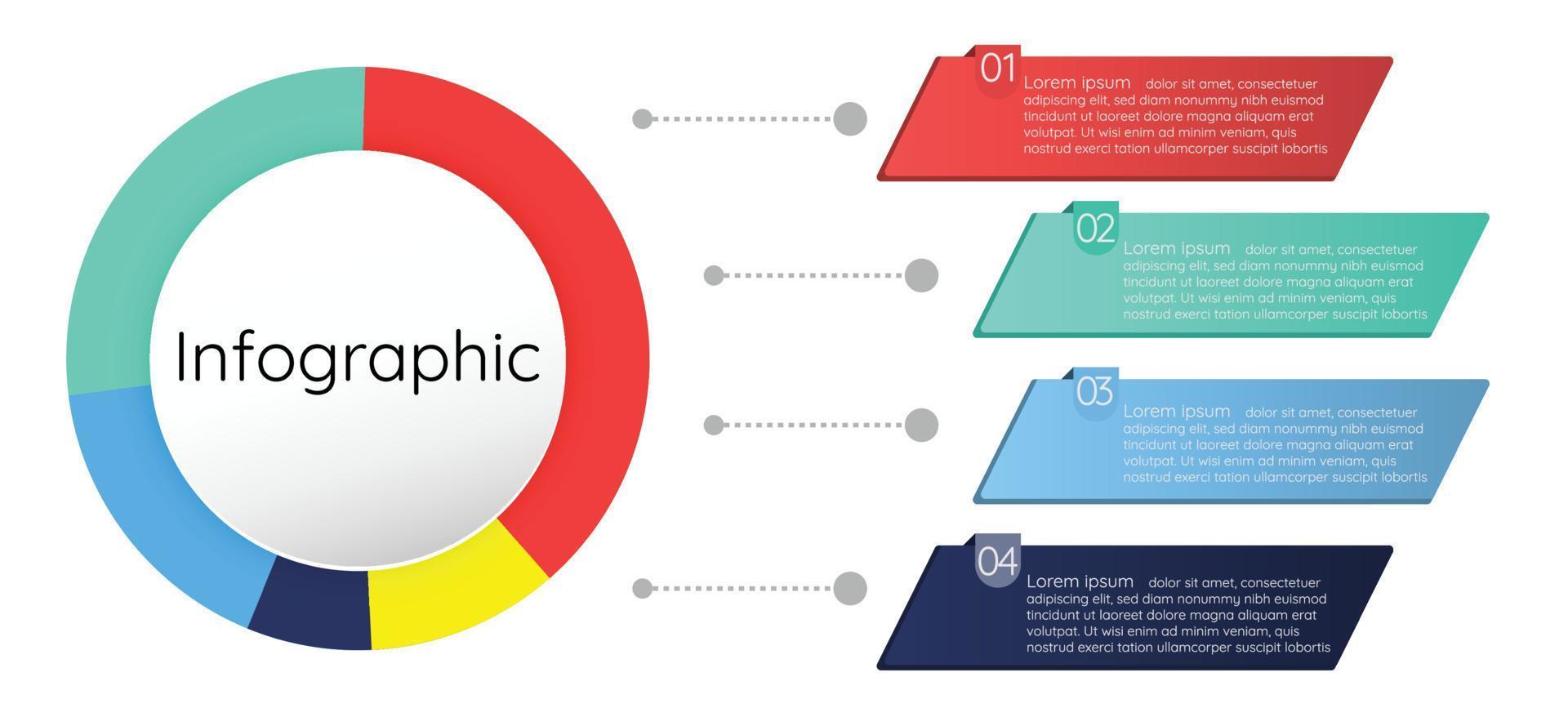 Infographic

01
Lorem ipsum dolor sit amet, consectetuer adipiscing elit, sed diam nonummy nibh euismod tincidunt ut laoreet dolore magna aliquam erat volutpat. Ut wisi enim ad minim veniam, quis nostrud exerci tation ullamcorper suscipit lobortis

02
Lorem ipsum dolor sit amet, consectetuer adipiscing elit, sed diam nonummy nibh euismod tincidunt ut laoreet dolore magna aliquam erat volutpat. Ut wisi enim ad minim veniam, quis nostrud exerci tation ullamcorper suscipit lobortis

03
Lorem ipsum dolor sit amet, consectetuer adipiscing elit, sed diam nonummy nibh euismod tincidunt ut laoreet dolore magna aliquam erat volutpat. Ut wisi enim ad minim veniam, quis nostrud exerci tation ullamcorper suscipit lobortis

04
Lorem ipsum dolor sit amet, consectetuer adipiscing elit, sed diam nonummy nibh euismod tincidunt ut laoreet dolore magna aliquam erat volutpat. Ut wisi enim ad minim veniam, quis nostrud exerci tation ullamcorper suscipit lobortis