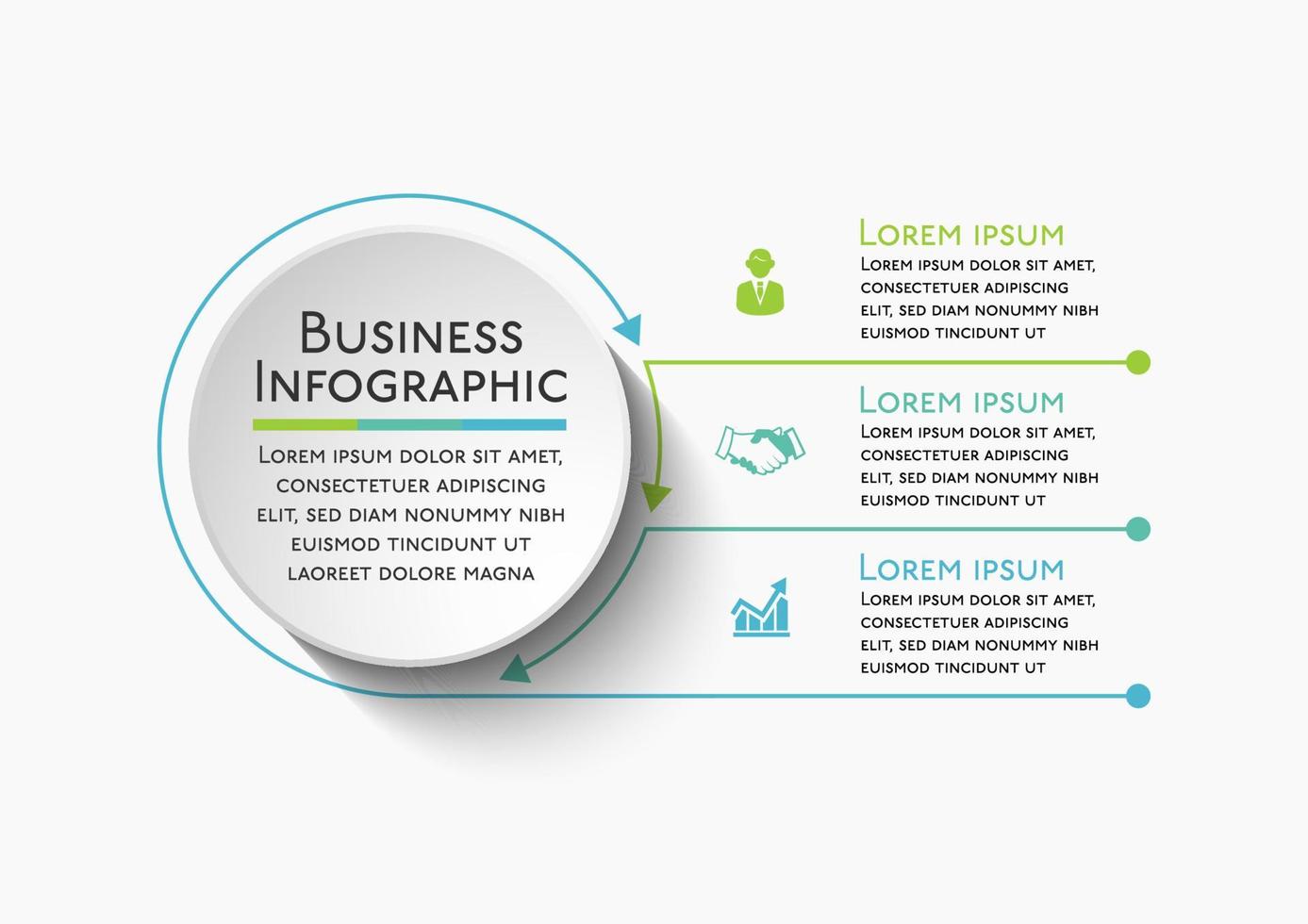 Business Infographic

Lorem ipsum dolor sit amet, consectetuer adipiscing elit, sed diam nonummy nibh euismod tincidunt ut laoreet dolore magna

Lorem ipsum

Lorem ipsum dolor sit amet, consectetuer adipiscing elit, sed diam nonummy nibh euismod tincidunt ut

Lorem ipsum

Lorem ipsum dolor sit amet, consectetuer adipiscing elit, sed diam nonummy nibh euismod tincidunt ut

Lorem ipsum

Lorem ipsum dolor sit amet, consectetuer adipiscing elit, sed diam nonummy nibh euismod tincidunt ut