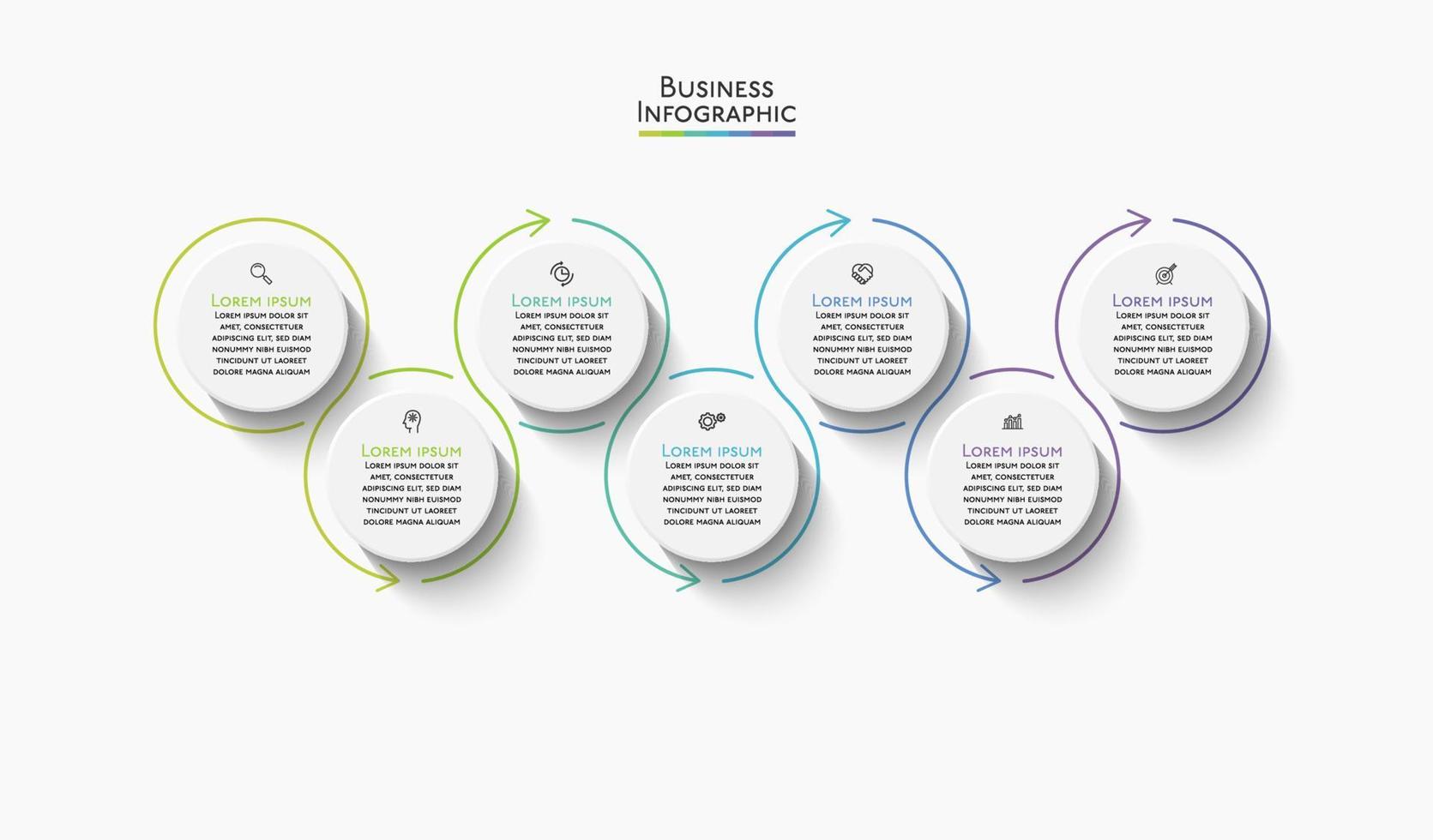 Business Infographic

Lorem ipsum
Lorem ipsum dolor sit amet, consectetuer adipiscing elit, sed diam nonummy nibh euismod tincidunt ut laoreet dolore magna aliquam

Lorem ipsum
Lorem ipsum dolor sit amet, consectetuer adipiscing elit, sed diam nonummy nibh euismod tincidunt ut laoreet dolore magna aliquam

Lorem ipsum
Lorem ipsum dolor sit amet, consectetuer adipiscing elit, sed diam nonummy nibh euismod tincidunt ut laoreet dolore magna aliquam

Lorem ipsum
Lorem ipsum dolor sit amet, consectetuer adipiscing elit, sed diam nonummy nibh euismod tincidunt ut laoreet dolore magna aliquam

Lorem ipsum
Lorem ipsum dolor sit amet, consectetuer adipiscing elit, sed diam nonummy nibh euismod tincidunt ut laoreet dolore magna aliquam

Lorem ipsum
Lorem ipsum dolor sit amet, consectetuer adipiscing elit, sed diam nonummy nibh euismod tincidunt ut laoreet dolore magna aliquam

Lorem ipsum
Lorem ipsum dolor sit amet, consectetuer adipiscing elit, sed diam nonummy nibh euismod tincidunt ut laoreet dolore magna aliquam