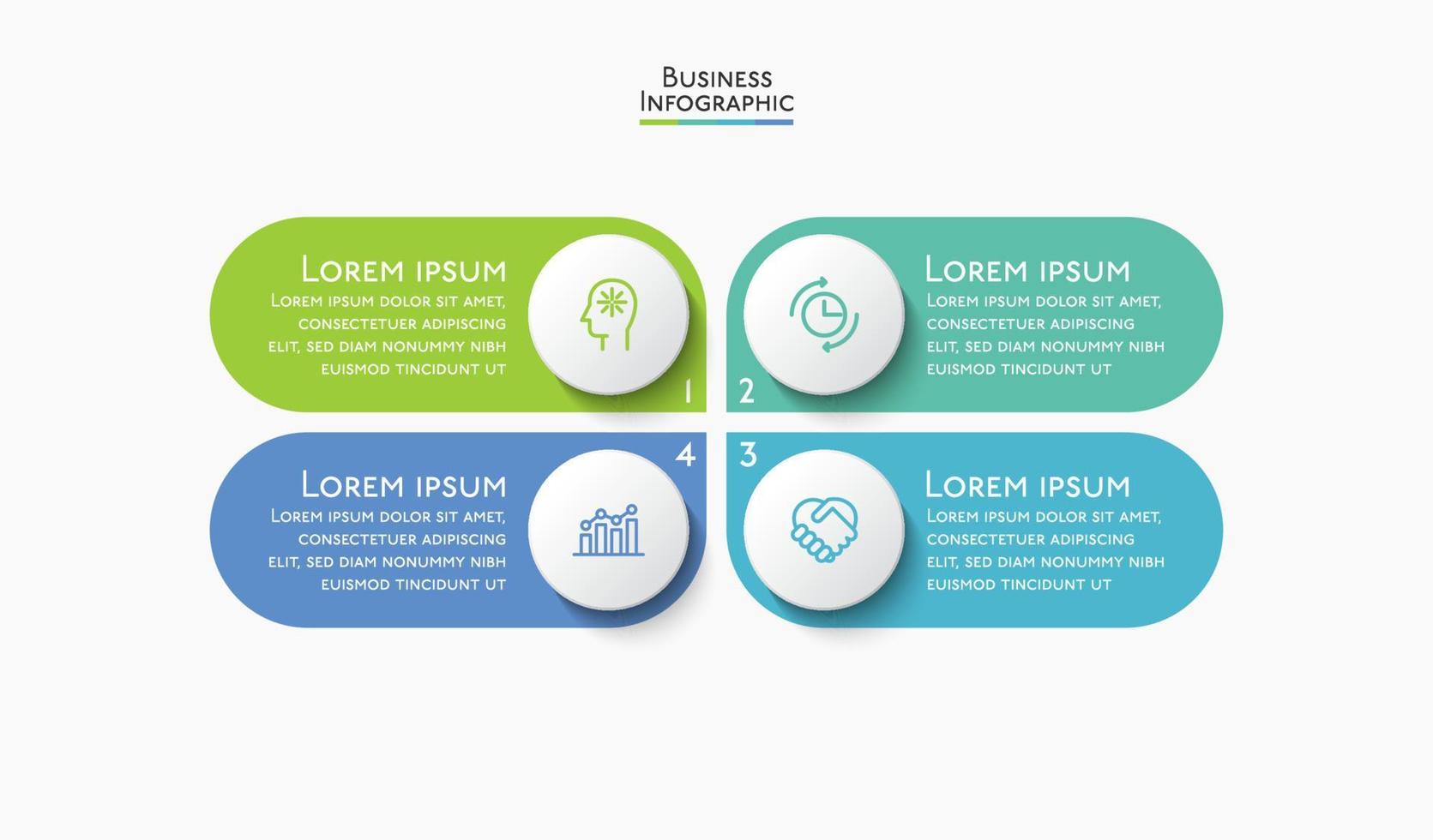 Business
Infographic

Lorem ipsum
Lorem ipsum dolor sit amet, consectetuer adipiscing elit, sed diam nonummy nibh euismod tincidunt ut

1

2

Lorem ipsum
Lorem ipsum dolor sit amet, consectetuer adipiscing elit, sed diam nonummy nibh euismod tincidunt ut

4

Lorem ipsum
Lorem ipsum dolor sit amet, consectetuer adipiscing elit, sed diam nonummy nibh euismod tincidunt ut

3

Lorem ipsum
Lorem ipsum dolor sit amet, consectetuer adipiscing elit, sed diam nonummy nibh euismod tincidunt ut