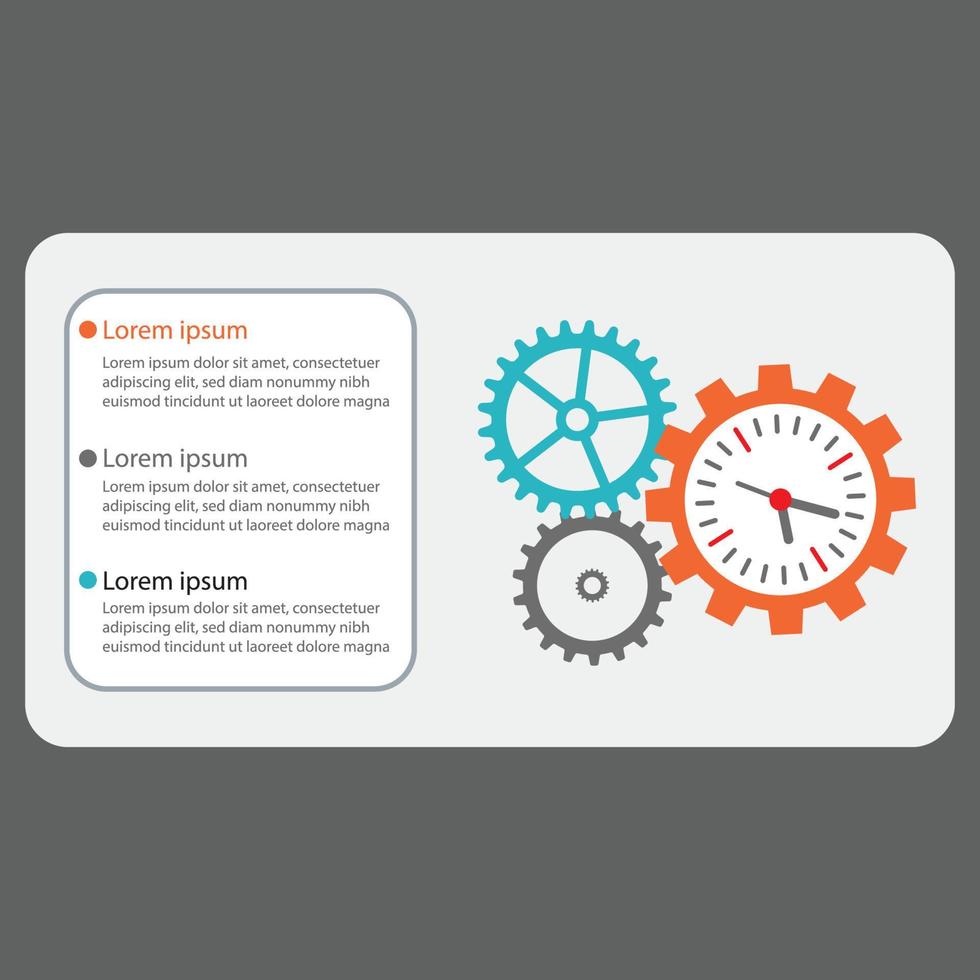 Lorem ipsum

Lorem ipsum dolor sit amet, consectetuer adipiscing elit, sed diam nonummy nibh euismod tincidunt ut laoreet dolore magna

Lorem ipsum

Lorem ipsum dolor sit amet, consectetuer adipiscing elit, sed diam nonummy nibh euismod tincidunt ut laoreet dolore magna

Lorem ipsum

Lorem ipsum dolor sit amet, consectetuer adipiscing elit, sed diam nonummy nibh euismod tincidunt ut laoreet dolore magna