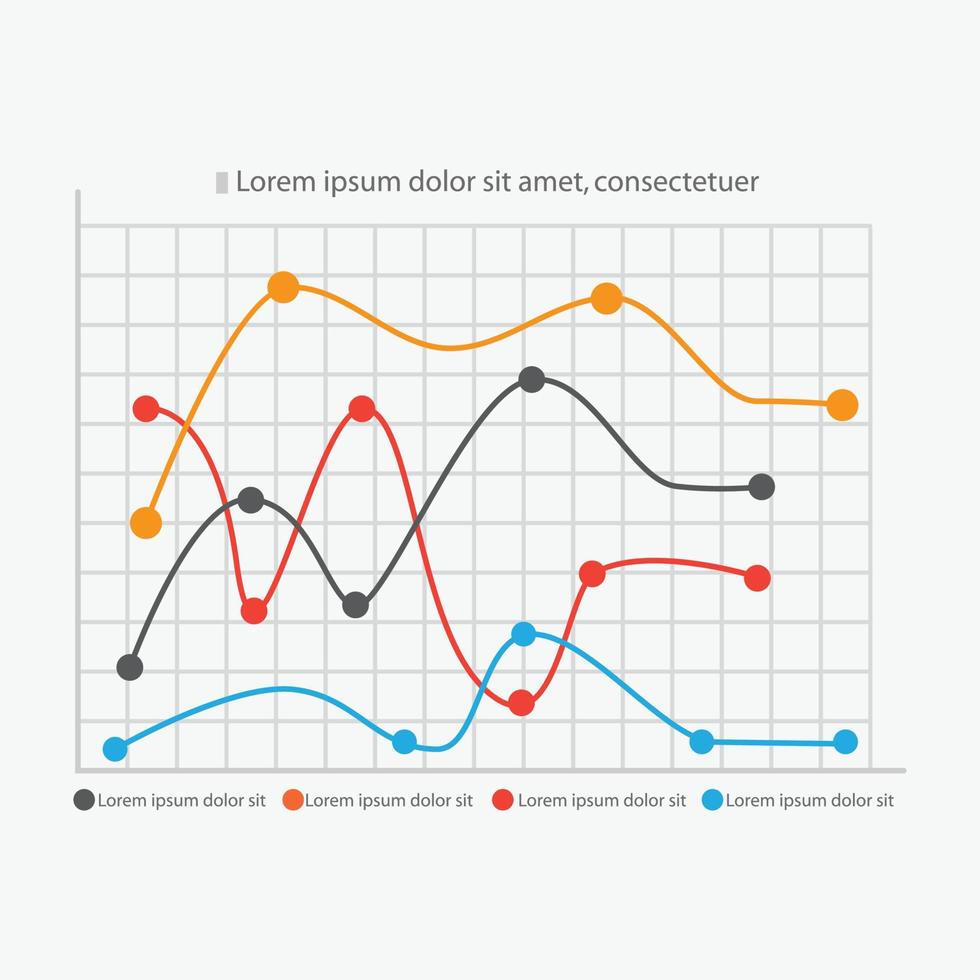 Lorem ipsum dolor sit amet, consectetuer

Lorem ipsum dolor sit
Lorem ipsum dolor sit
Lorem ipsum dolor sit
Lorem ipsum dolor sit