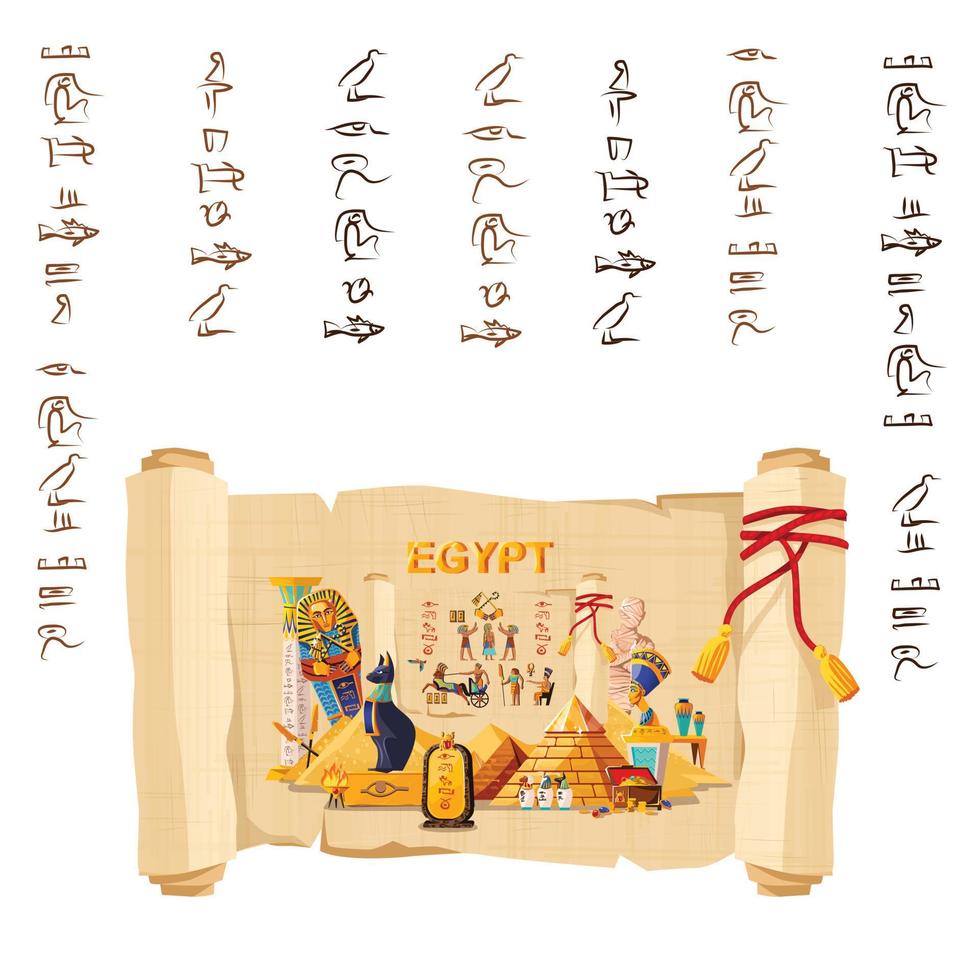 EGYPT