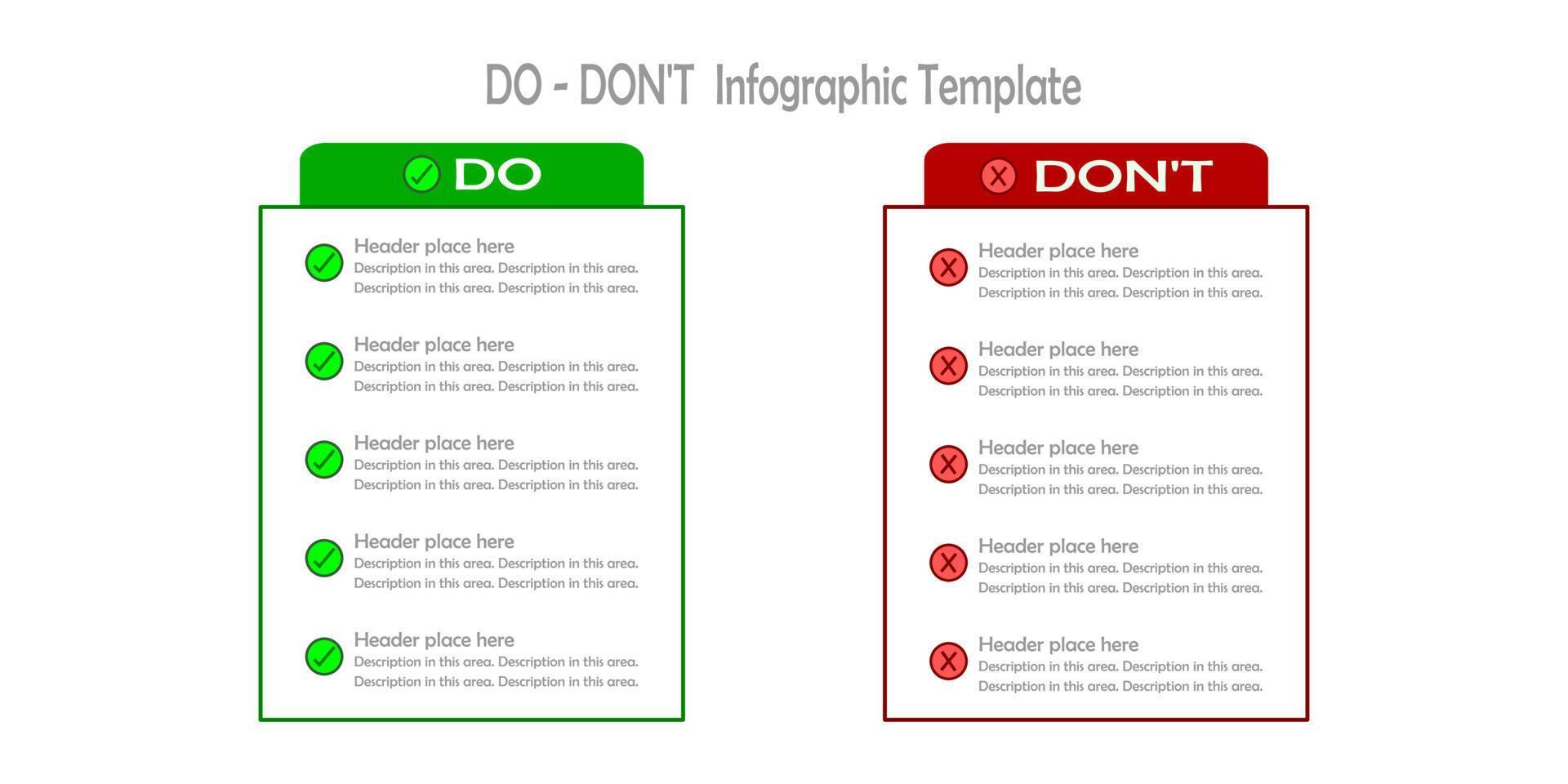 DO - DON'T Infographic Template

DO

Header place here
Description in this area. Description in this area. Description in this area. Description in this area.

Header place here
Description in this area. Description in this area. Description in this area. Description in this area.

Header place here
Description in this area. Description in this area. Description in this area. Description in this area.

Header place here
Description in this area. Description in this area. Description in this area. Description in this area.

Header place here
Description in this area. Description in this area. Description in this area. Description in this area.

DON'T

Header place here
Description in this area. Description in this area. Description in this area. Description in this area.

Header place here
Description in this area. Description in this area. Description in this area. Description in this area.

Header place here
Description in this area. Description in this area. Description in this area. Description in this area.

Header place here
Description in this area. Description in this area. Description in this area. Description in this area.

Header place here
Description in this area. Description in this area. Description in this area. Description in this area.