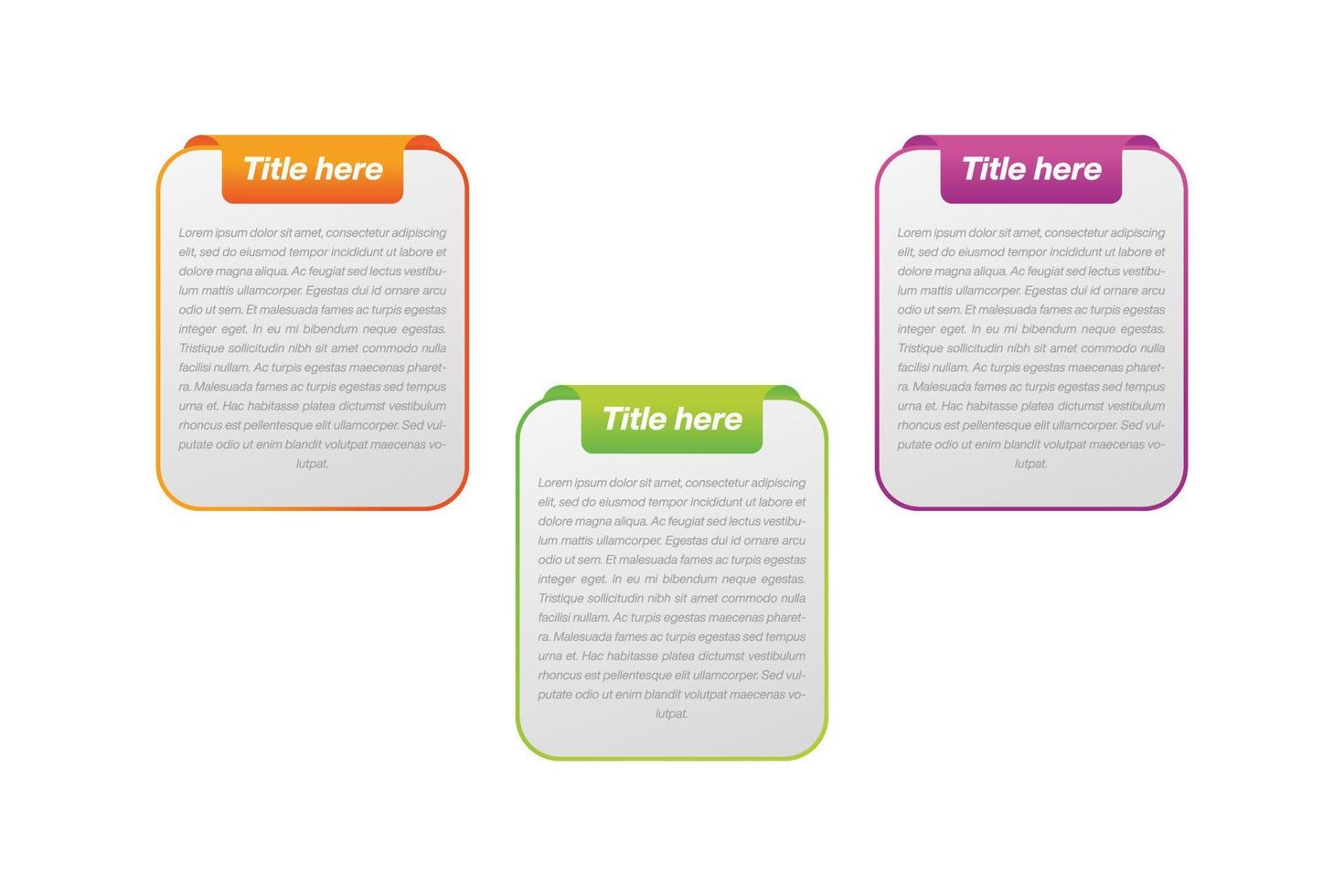 Title here

Lorem ipsum dolor sit amet, consectetur adipiscing elit, sed do eiusmod tempor incididunt ut labore et dolore magna aliqua. Ac feugiat sed lectus vestibulum mattis ullamcorper. Egestas dui id ornare arcu odio ut sem. Et malesuada fames ac turpis egestas integer eget. In eu mi bibendum neque egestas. Tristique sollicitudin nibh sit amet commodo nulla facilisi nullam. Ac turpis egestas maecenas pharetra. Malesuada fames ac turpis egestas sed tempus urna et. Hac habitasse platea dictumst vestibulum rhoncus est pellentesque elit ullamcorper. Sed vulputate odio ut enim blandit volutpat maecenas volutpat.

Title here

Lorem ipsum dolor sit amet, consectetur adipiscing elit, sed do eiusmod tempor incididunt ut labore et dolore magna aliqua. Ac feugiat sed lectus vestibulum mattis ullamcorper. Egestas dui id ornare arcu odio ut sem. Et malesuada fames ac turpis egestas integer eget. In eu mi bibendum neque egestas. Tristique sollicitudin nibh sit amet commodo nulla facilisi nullam. Ac turpis egestas maecenas pharetra. Malesuada fames ac turpis egestas sed tempus urna et. Hac habitasse platea dictumst vestibulum rhoncus est pellentesque elit ullamcorper. Sed vulputate odio ut enim blandit volutpat maecenas volutpat.

Title here

Lorem ipsum dolor sit amet, consectetur adipiscing elit, sed do eiusmod tempor incididunt ut labore et dolore magna aliqua. Ac feugiat sed lectus vestibulum mattis ullamcorper. Egestas dui id ornare arcu odio ut sem. Et malesuada fames ac turpis egestas integer eget. In eu mi bibendum neque egestas. Tristique sollicitudin nibh sit amet commodo nulla facilisi nullam. Ac turpis egestas maecenas pharetra. Malesuada fames ac turpis egestas sed tempus urna et. Hac habitasse platea dictumst vestibulum rhoncus est pellentesque elit ullamcorper. Sed vulputate odio ut enim blandit volutpat maecenas volutpat.