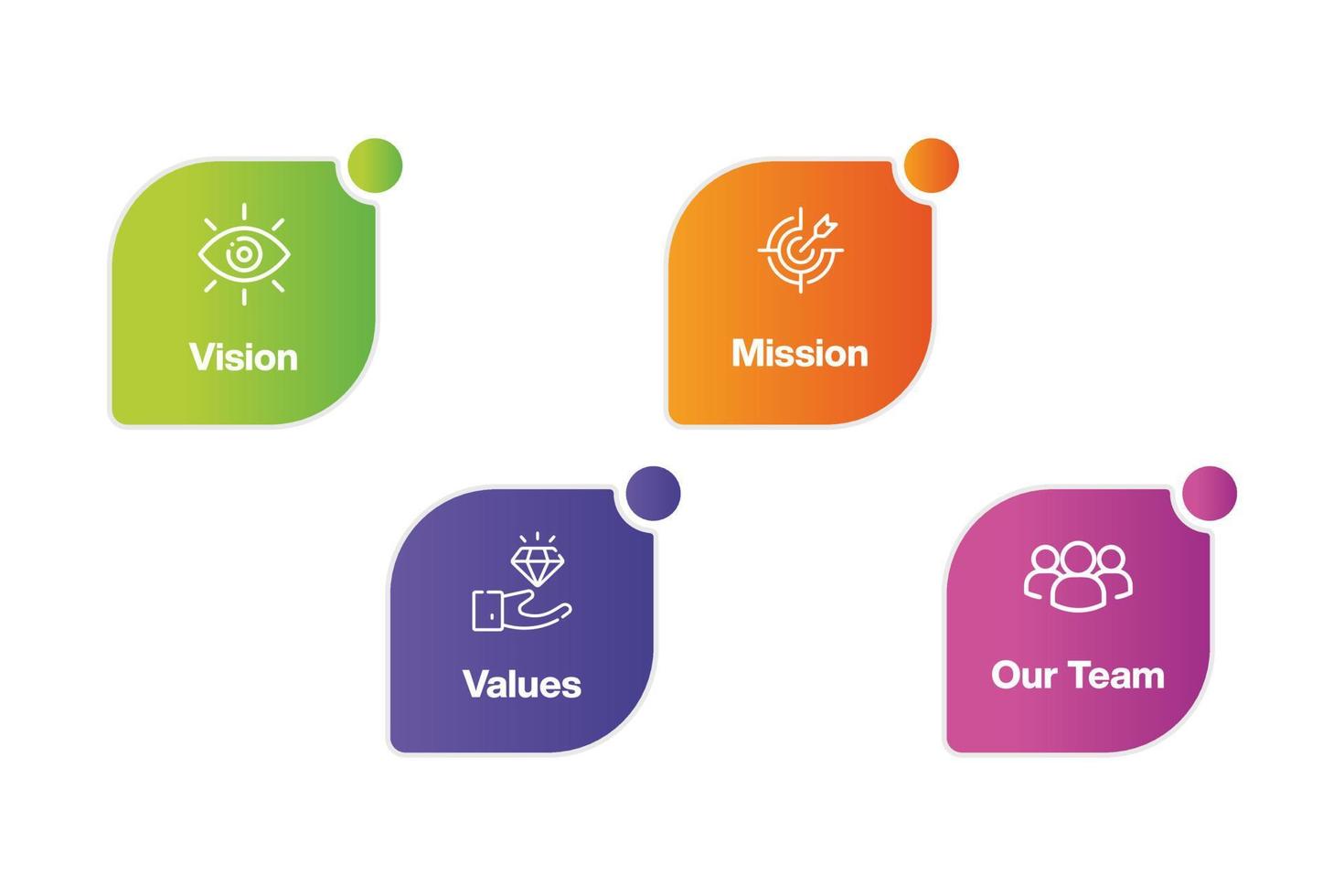 Vision

Mission

Values

Our Team