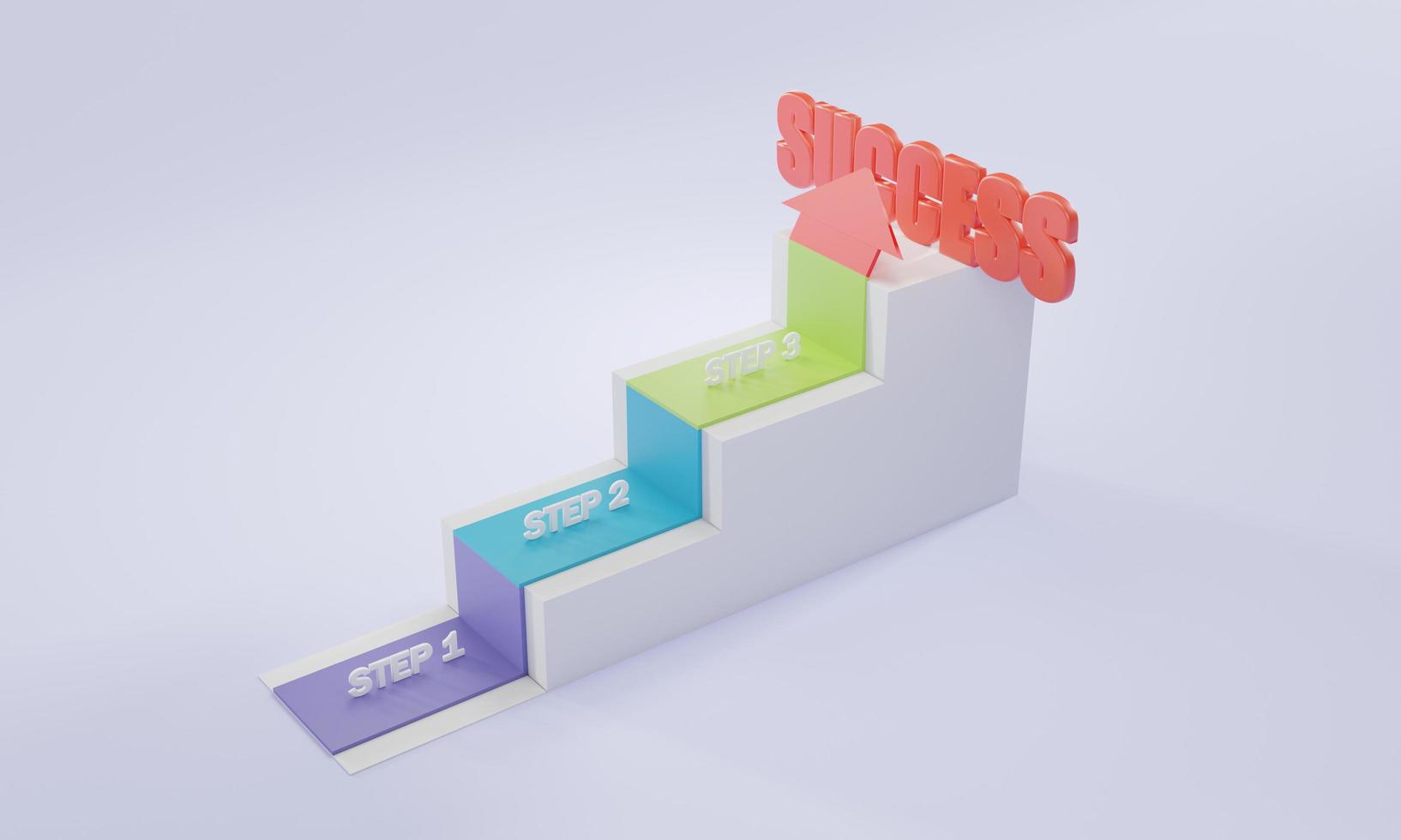 SUCCESS

STEP 3

STEP 2

STEP 1