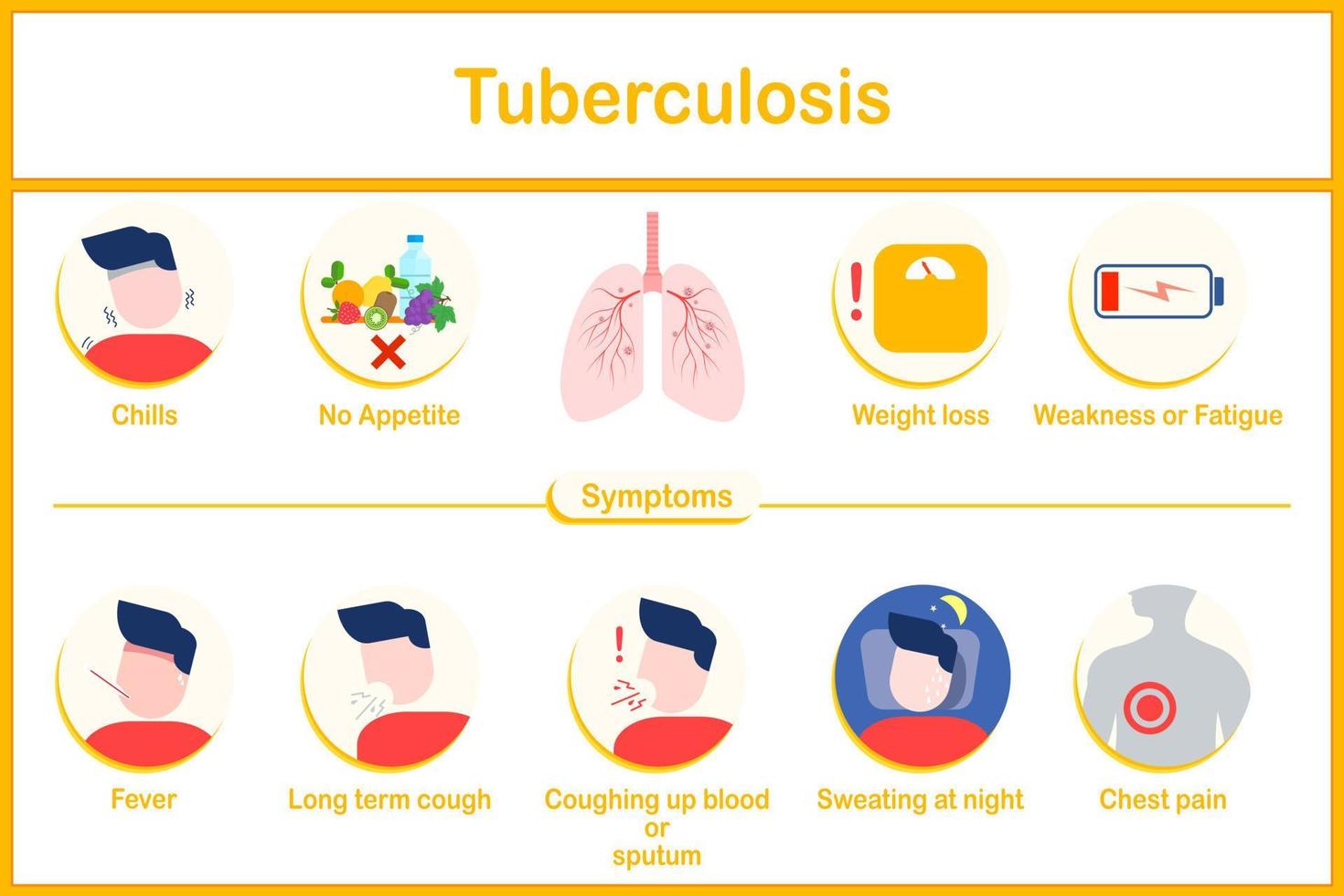 Tuberculosis

Chills

No Appetite

Weight loss

Weakness or Fatigue

Symptoms

Fever

Long term cough

Coughing up blood or sputum

Sweating at night

Chest pain