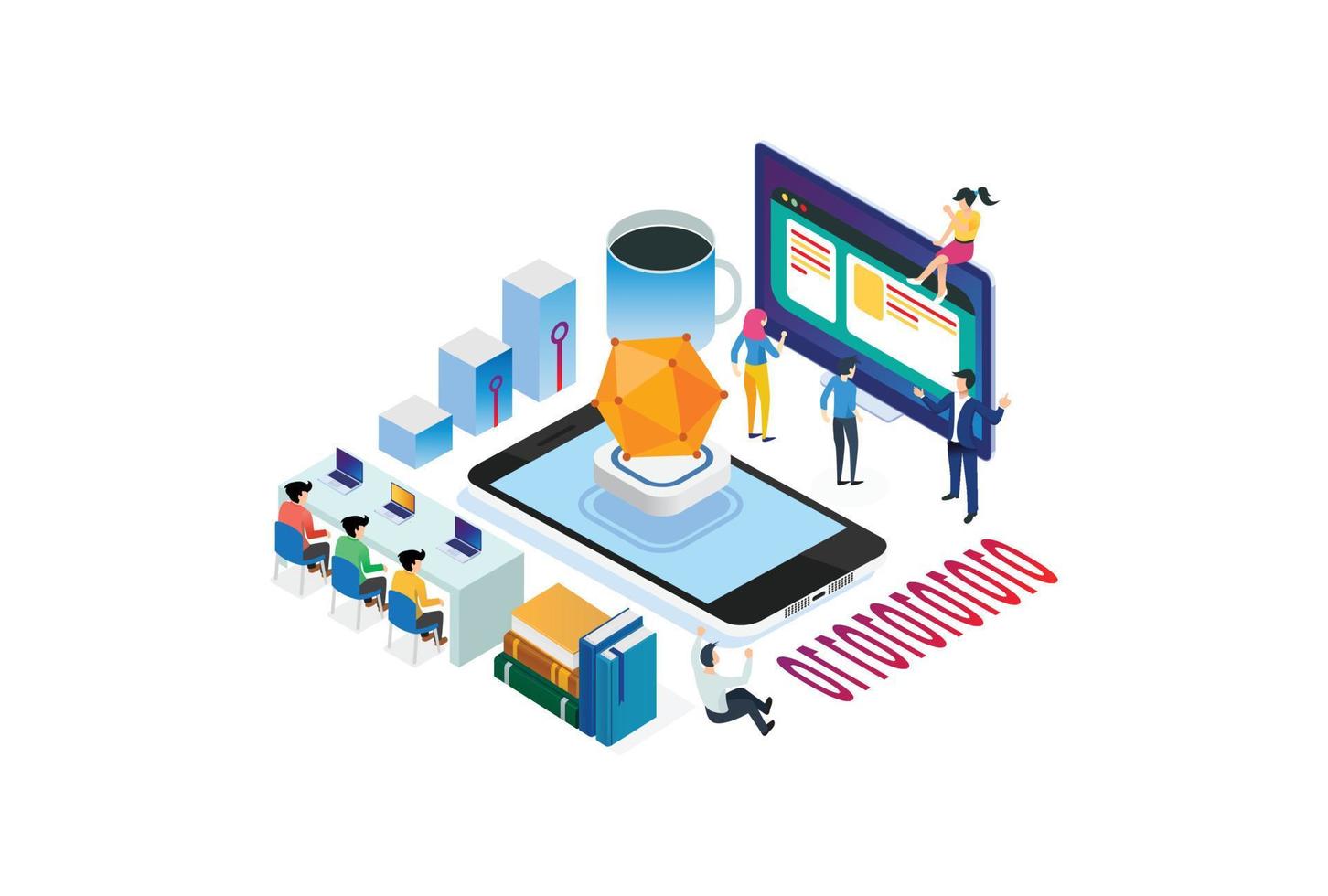 0101010101