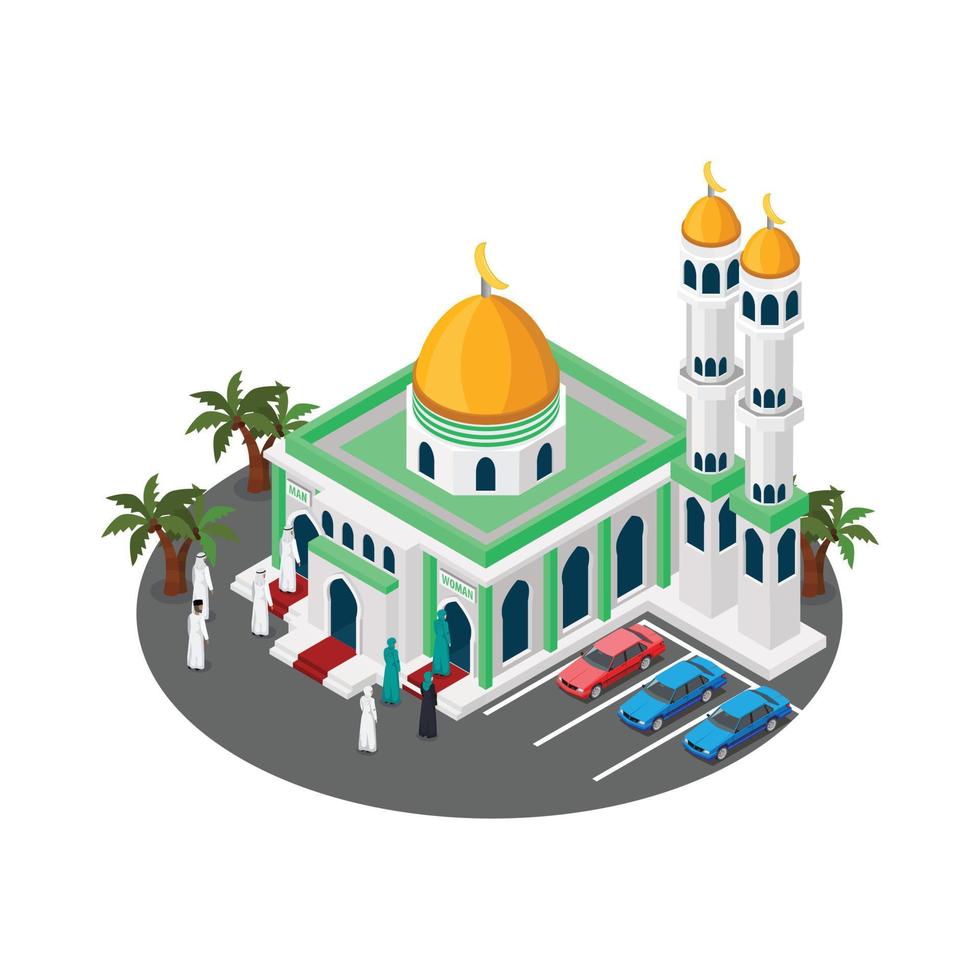 MAN
WOMAN