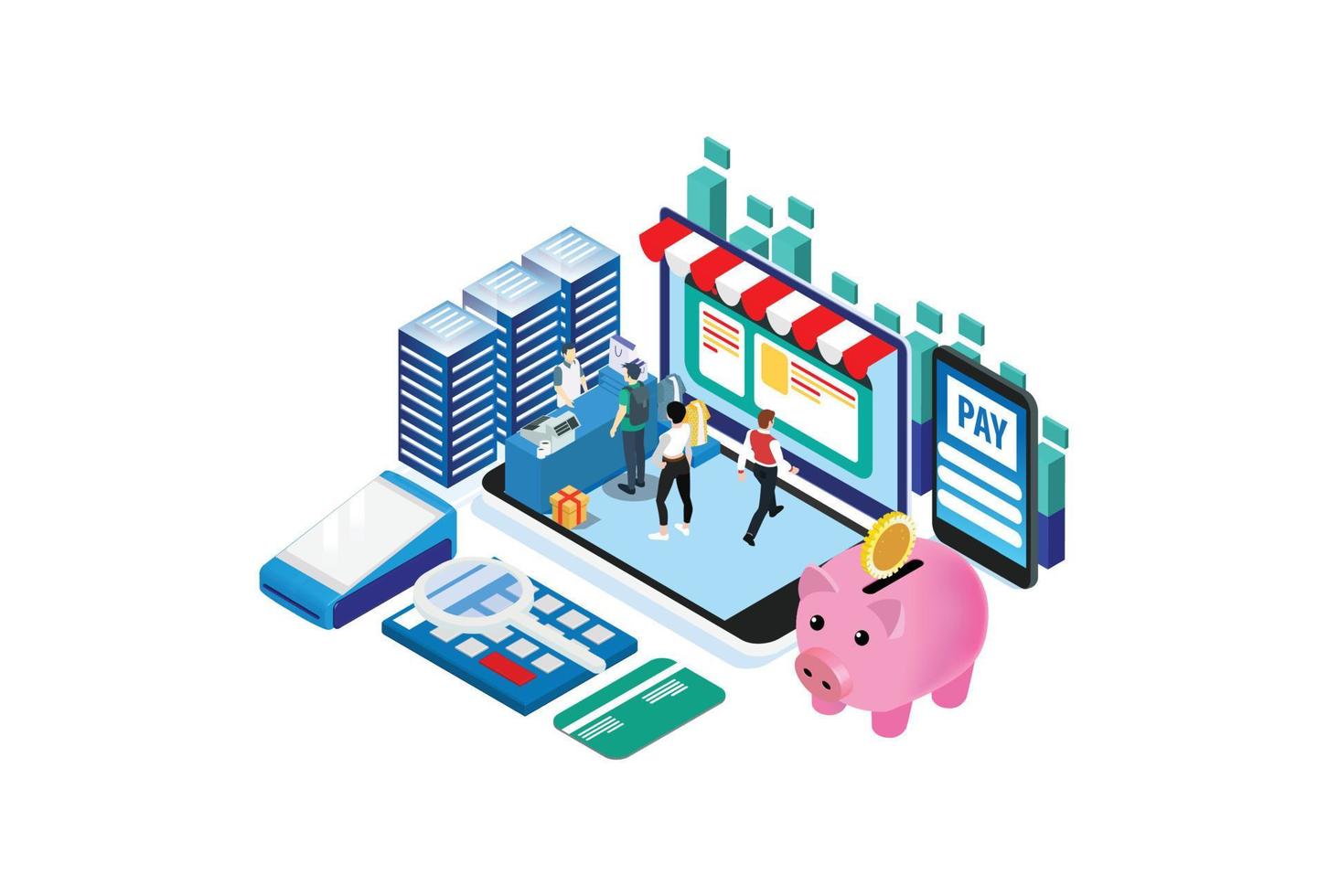 PAY