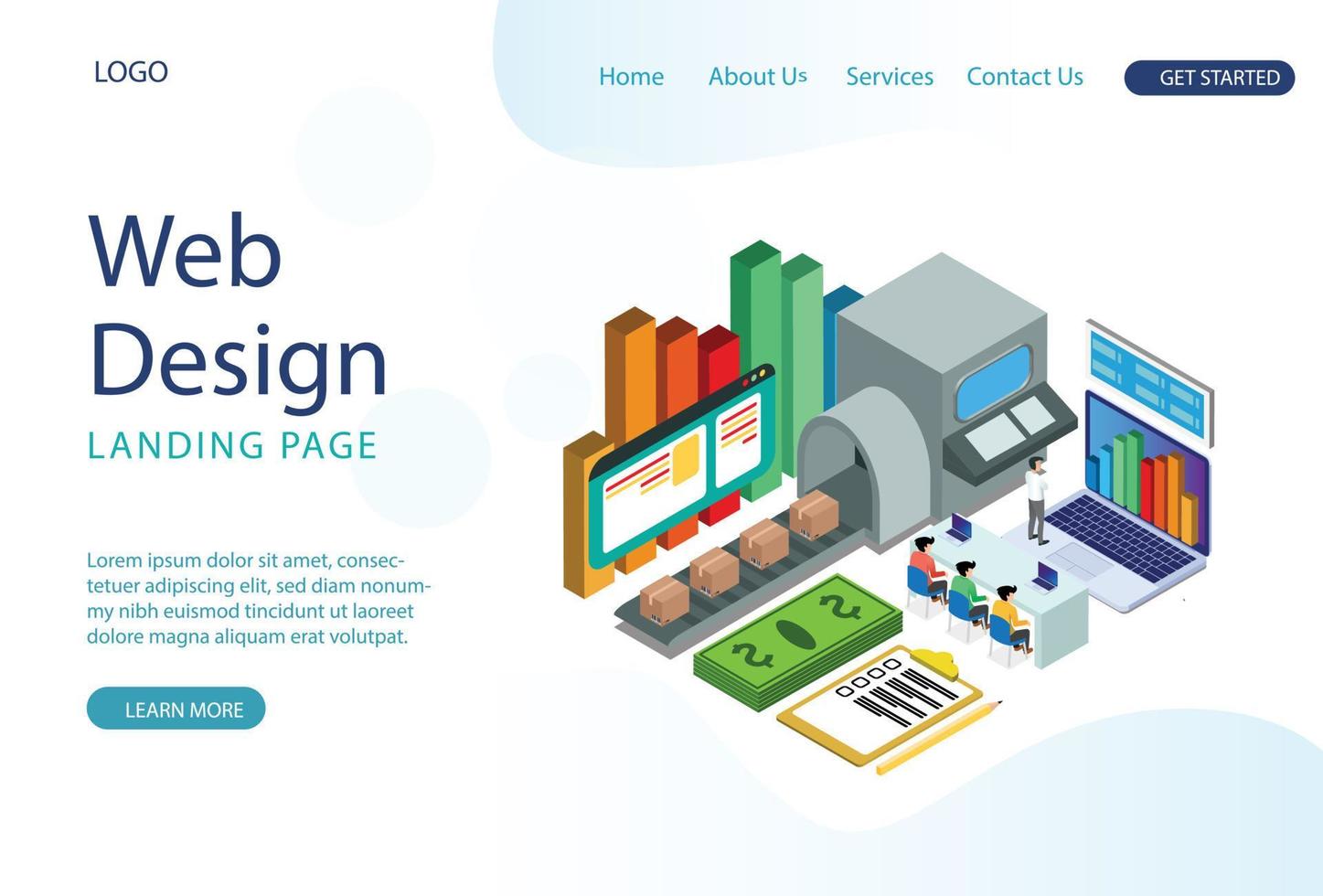 LOGO

Home About Us Services Contact Us GET STARTED

Web Design

LANDING PAGE

Lorem ipsum dolor sit amet, consectetuer adipiscing elit, sed diam nonummy nibh euismod tincidunt ut laoreet dolore magna aliquam erat volutpat.

LEARN MORE