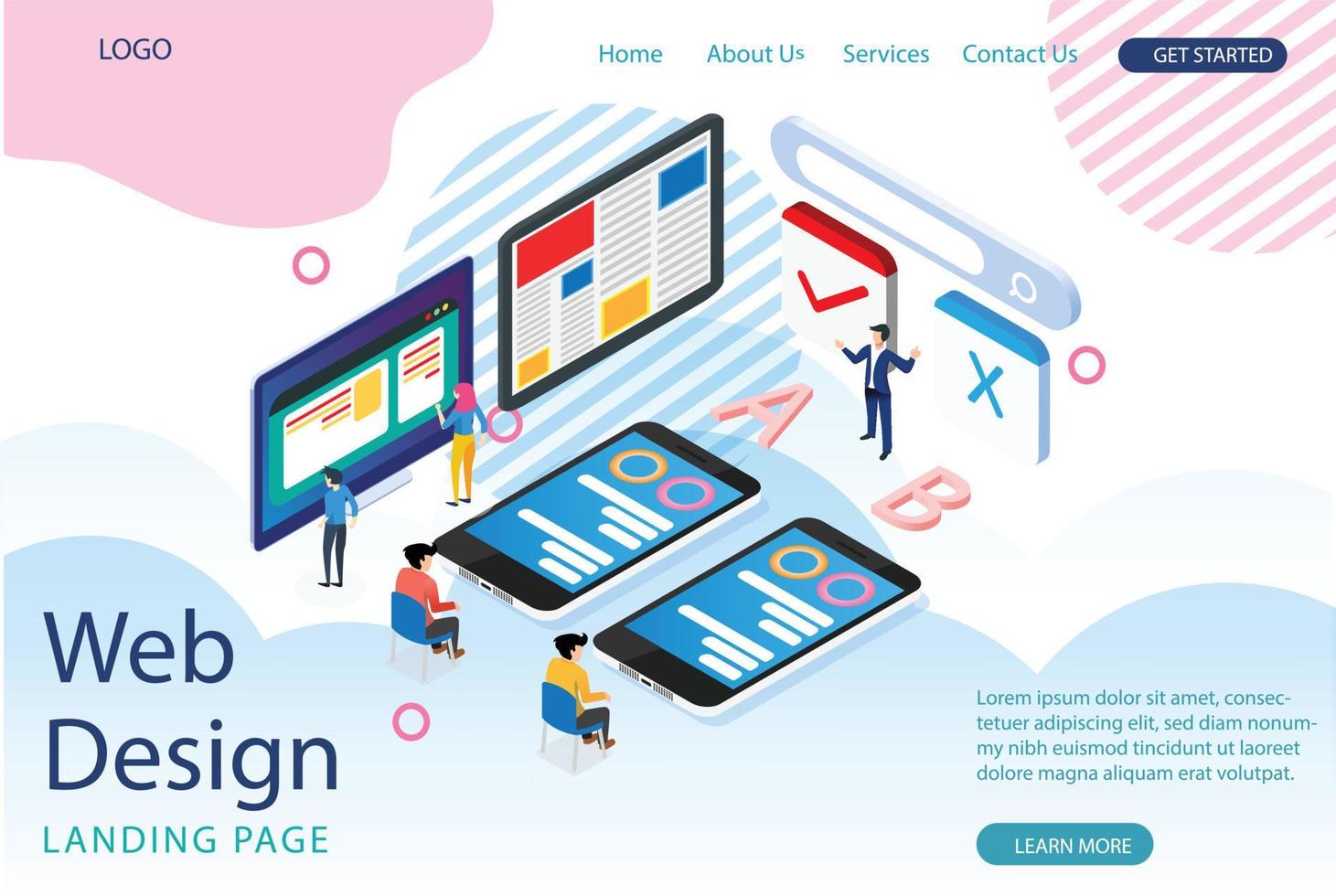 LOGO

Home About Us Services Contact Us GET STARTED

A

B

Web Design

LANDING PAGE

Lorem ipsum dolor sit amet, consectetuer adipiscing elit, sed diam nonummy nibh euismod tincidunt ut laoreet dolore magna aliquam erat volutpat.

LEARN MORE