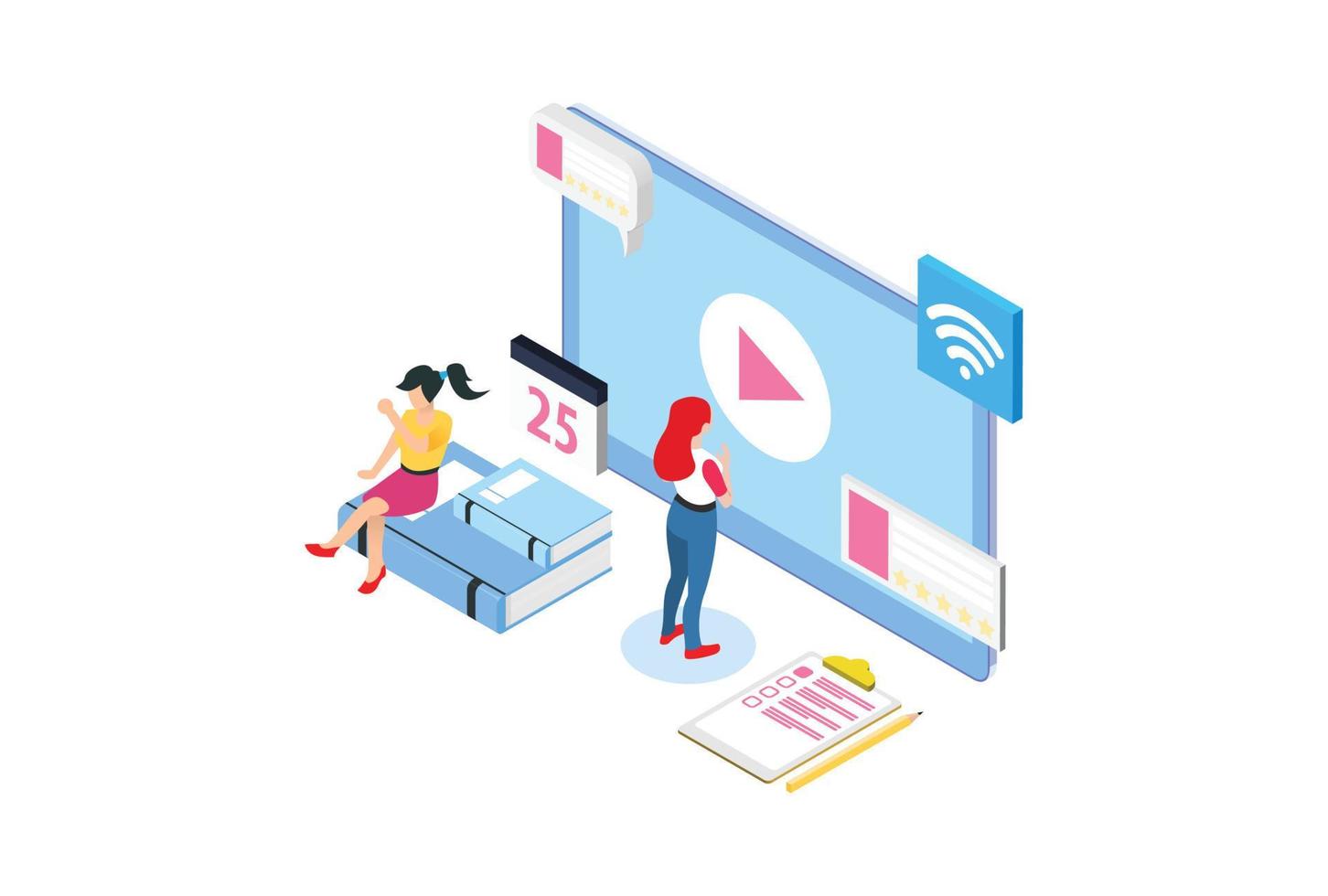 25