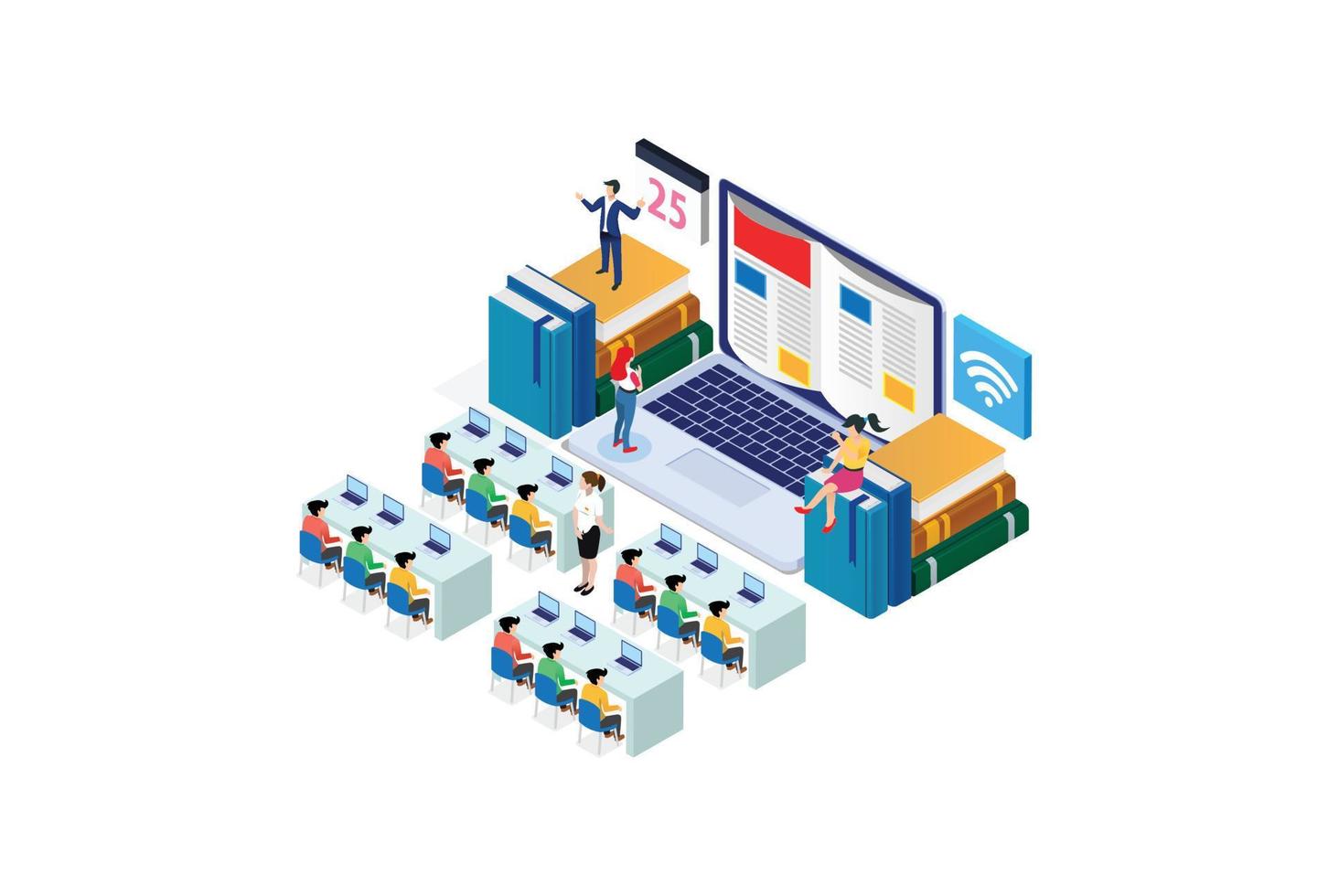 25