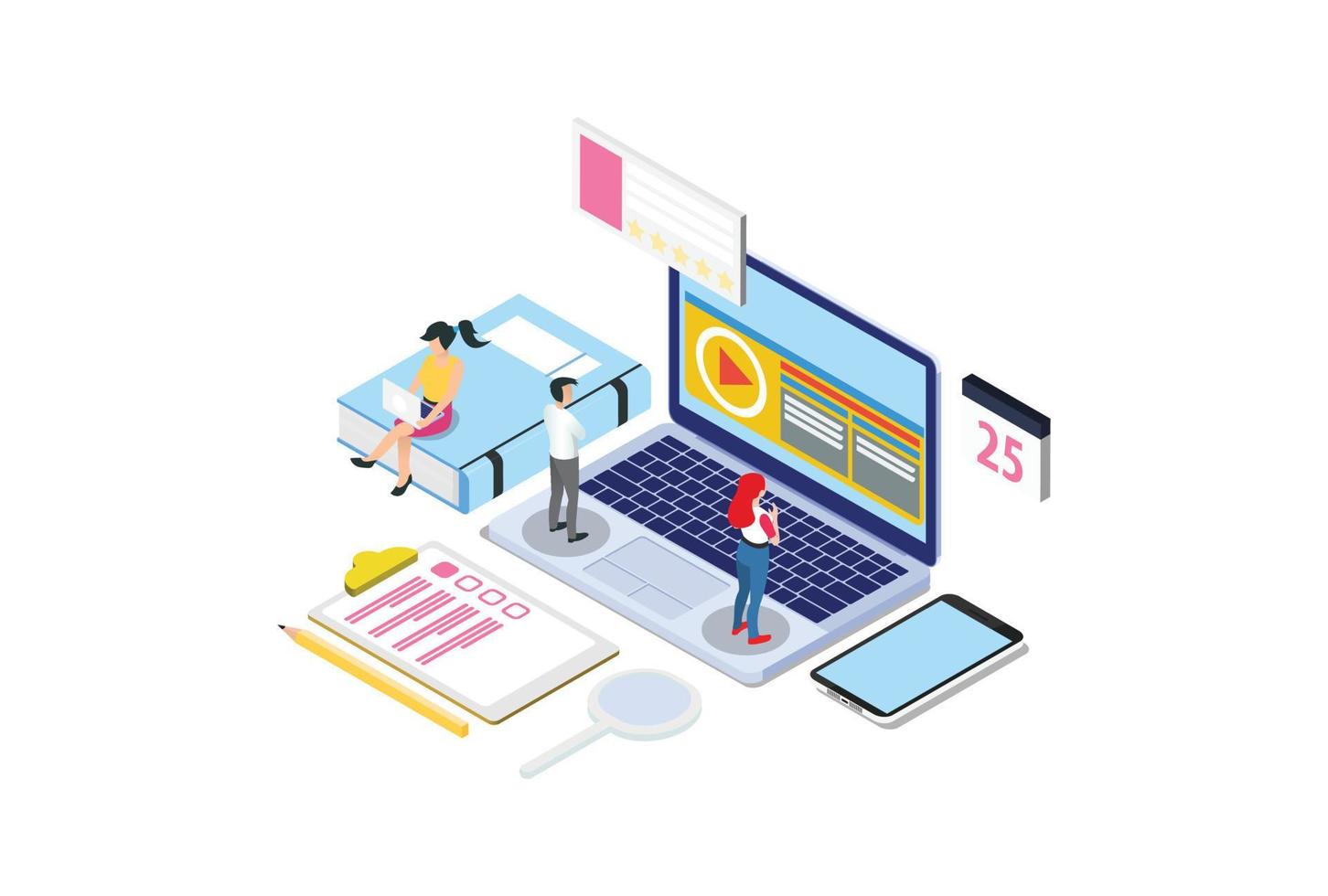 25