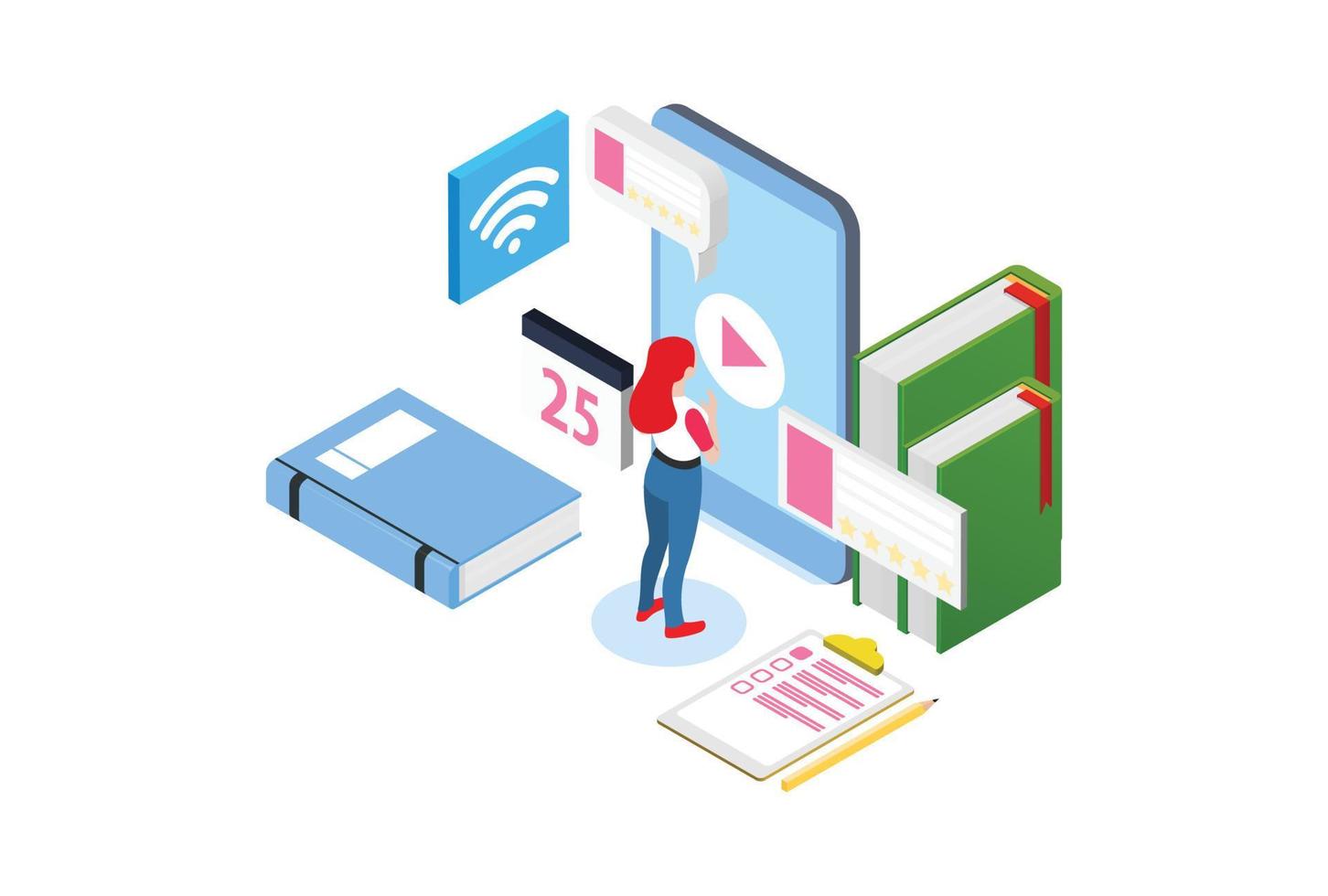 25