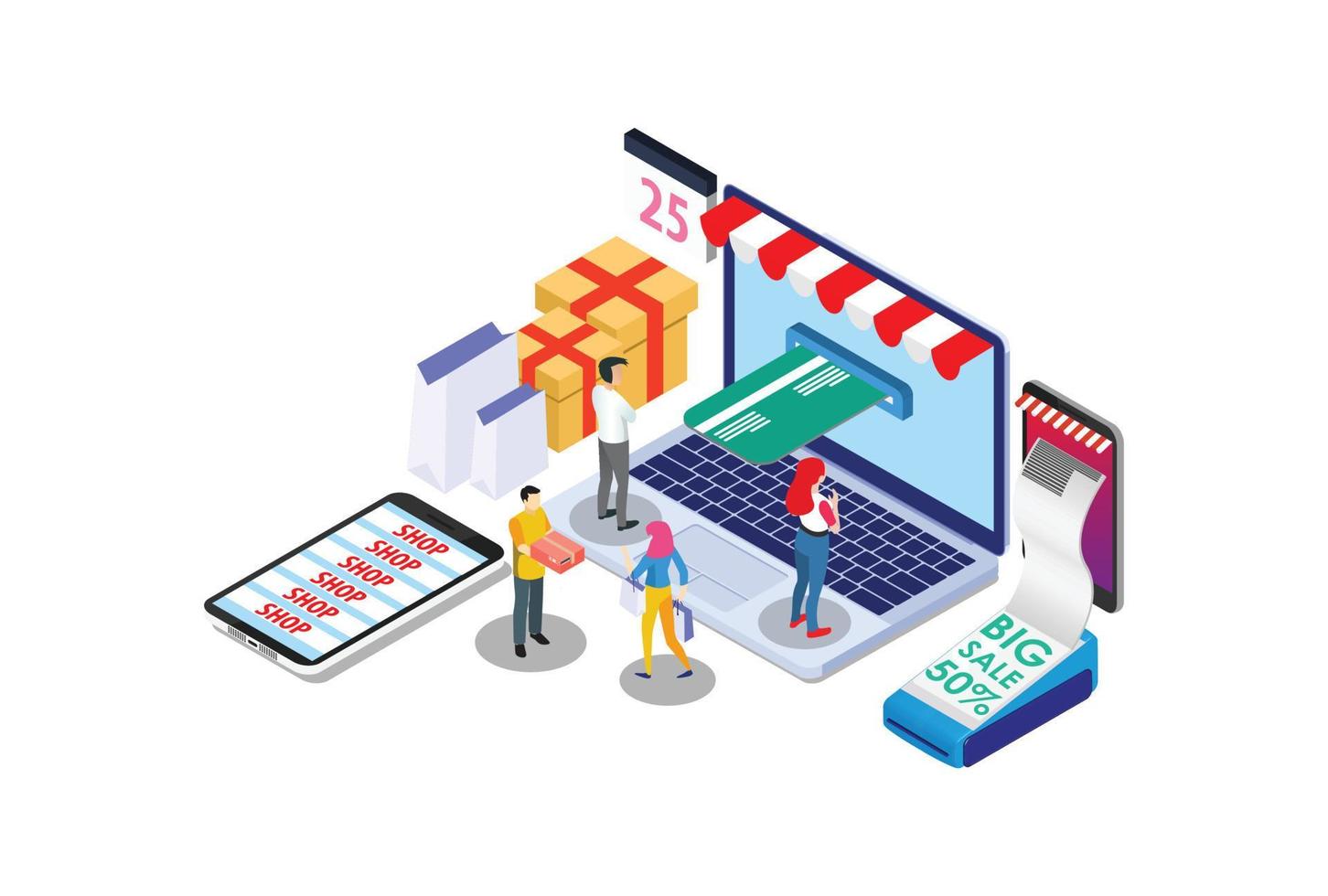 25

SHOP
SHOP
SHOP
SHOP
SHOP
SHOP

BIG
SALE
50%