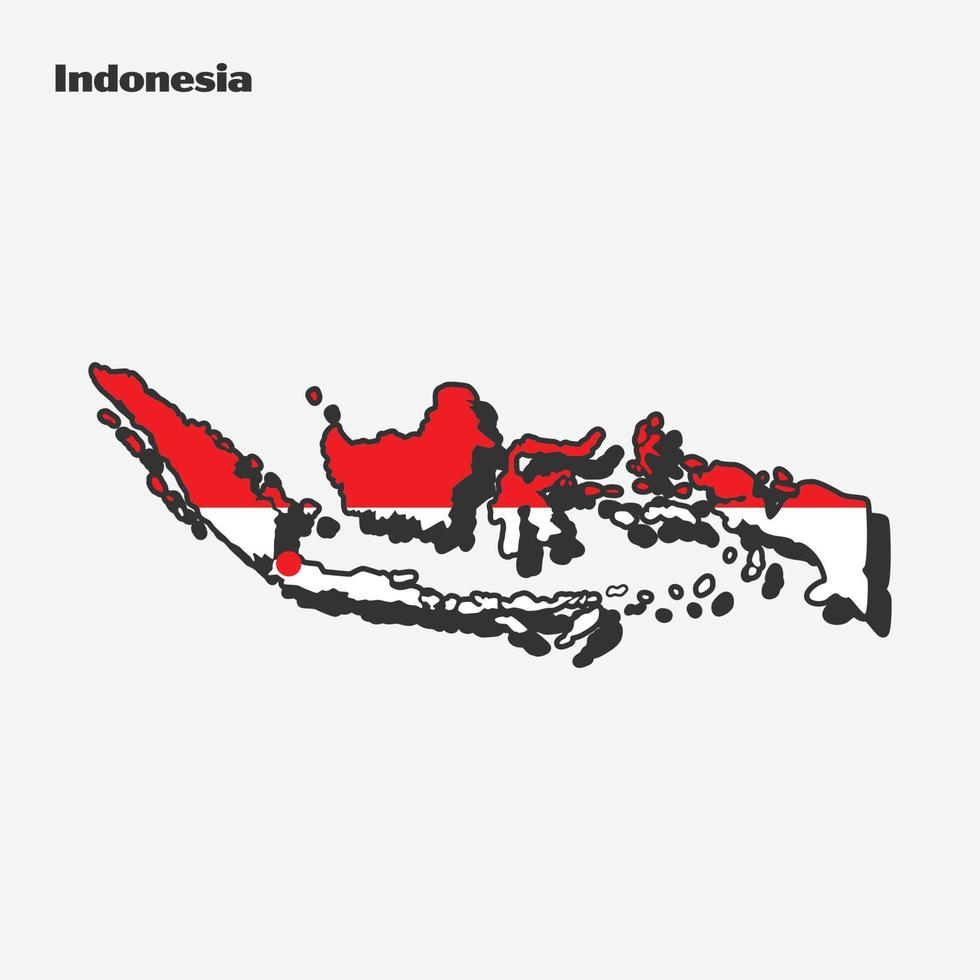 Indonesia