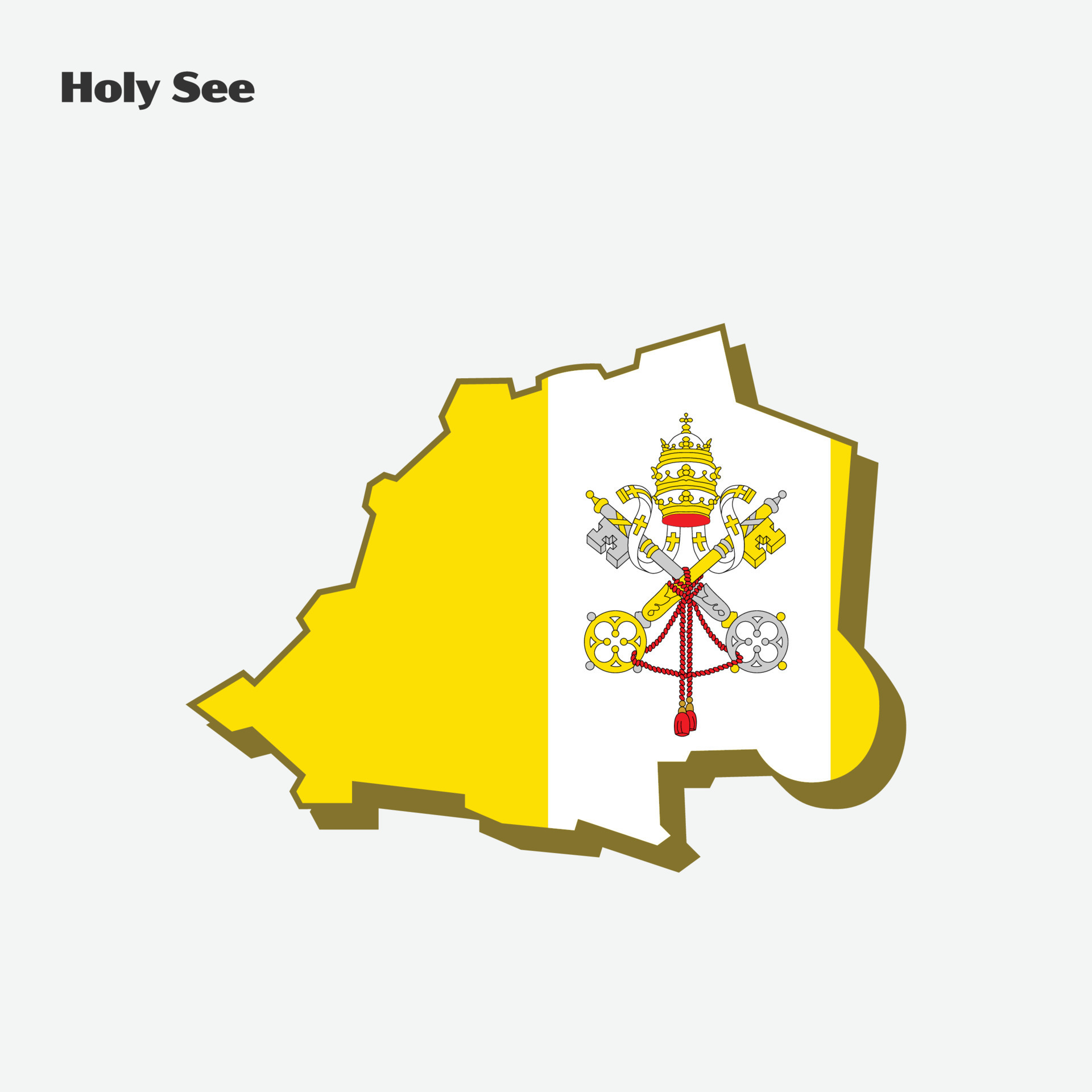 Holy See