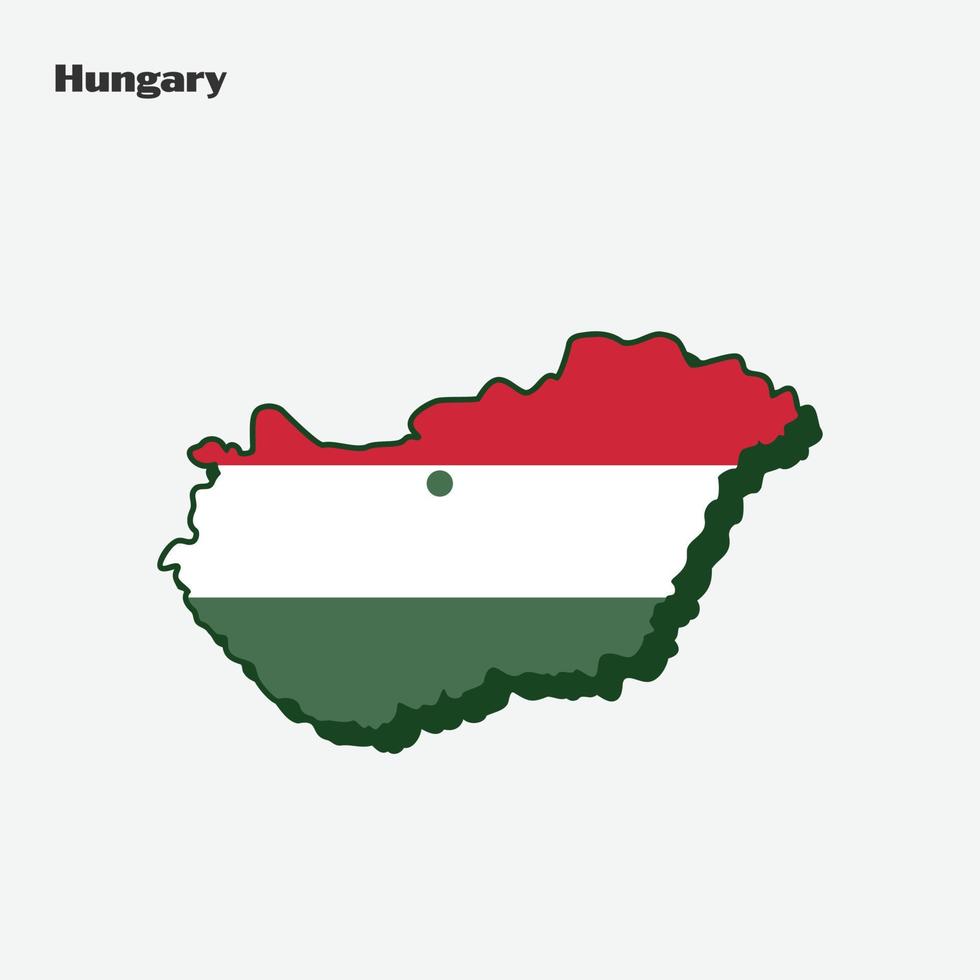 Hungary