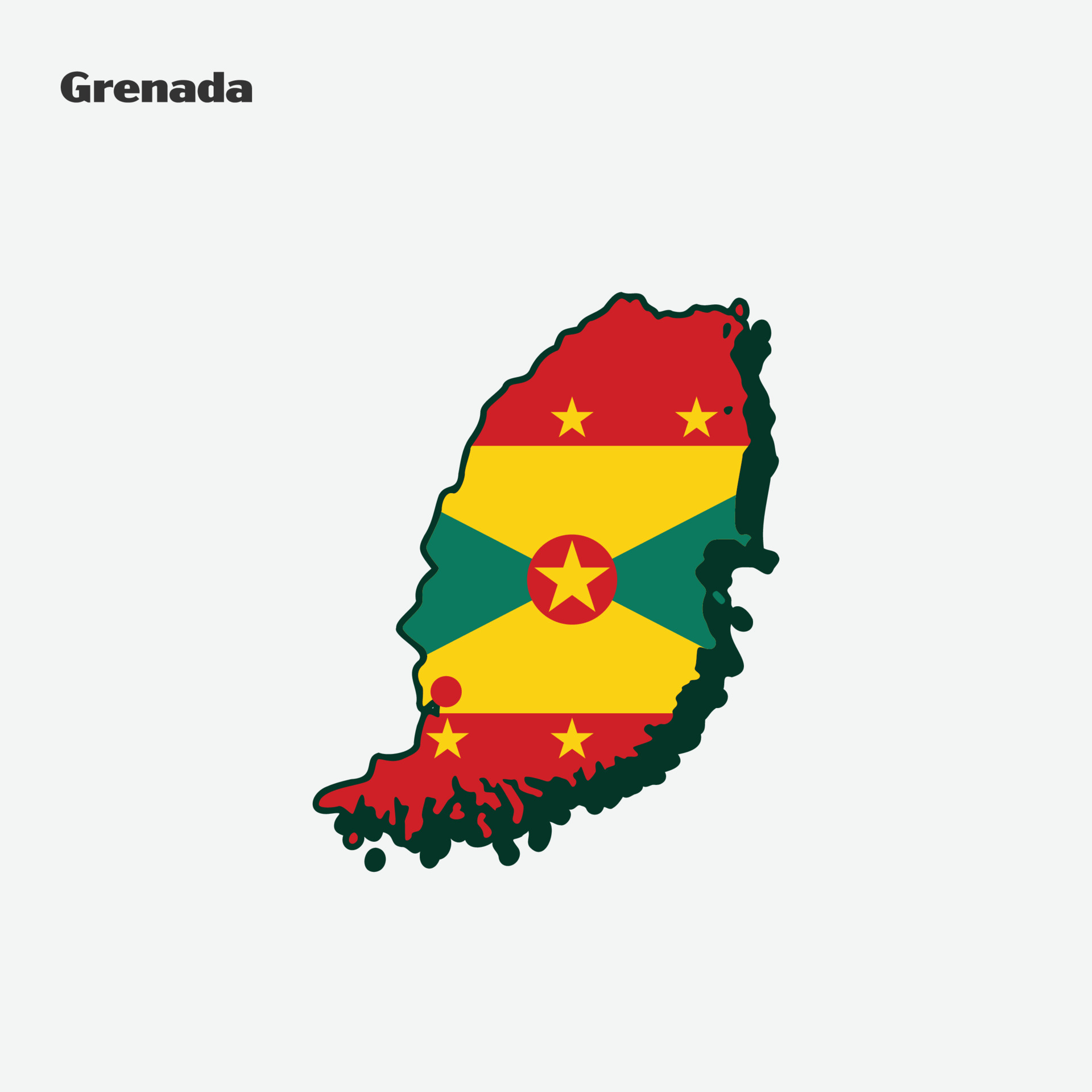 Grenada