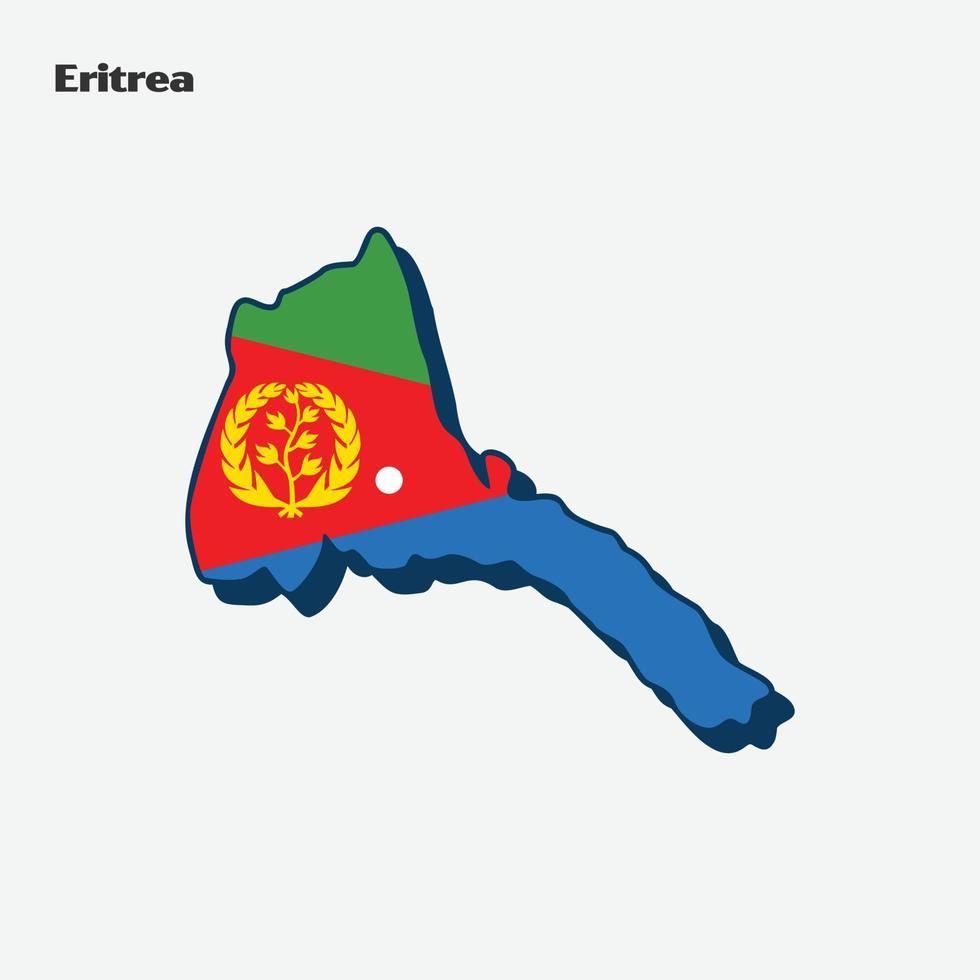 Eritrea