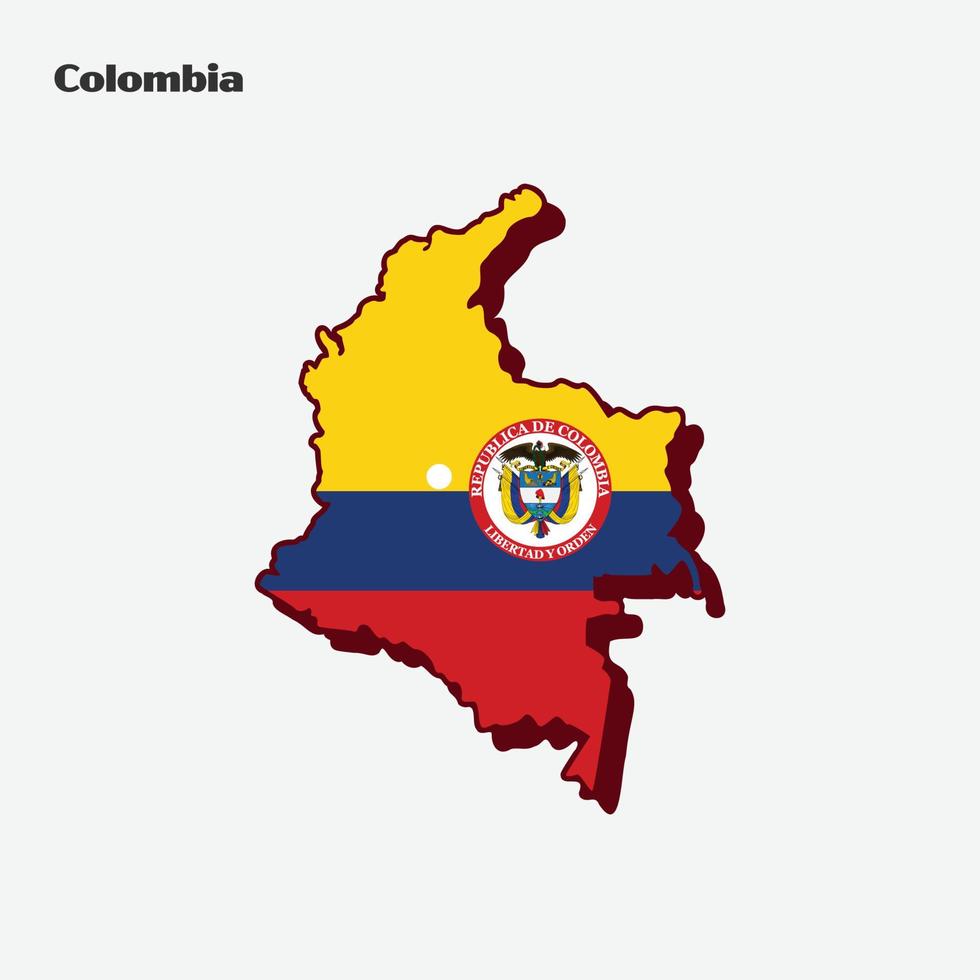 Colombia

REPUBLICA DE COLOMBIA

LIBERTAD Y ORDEN