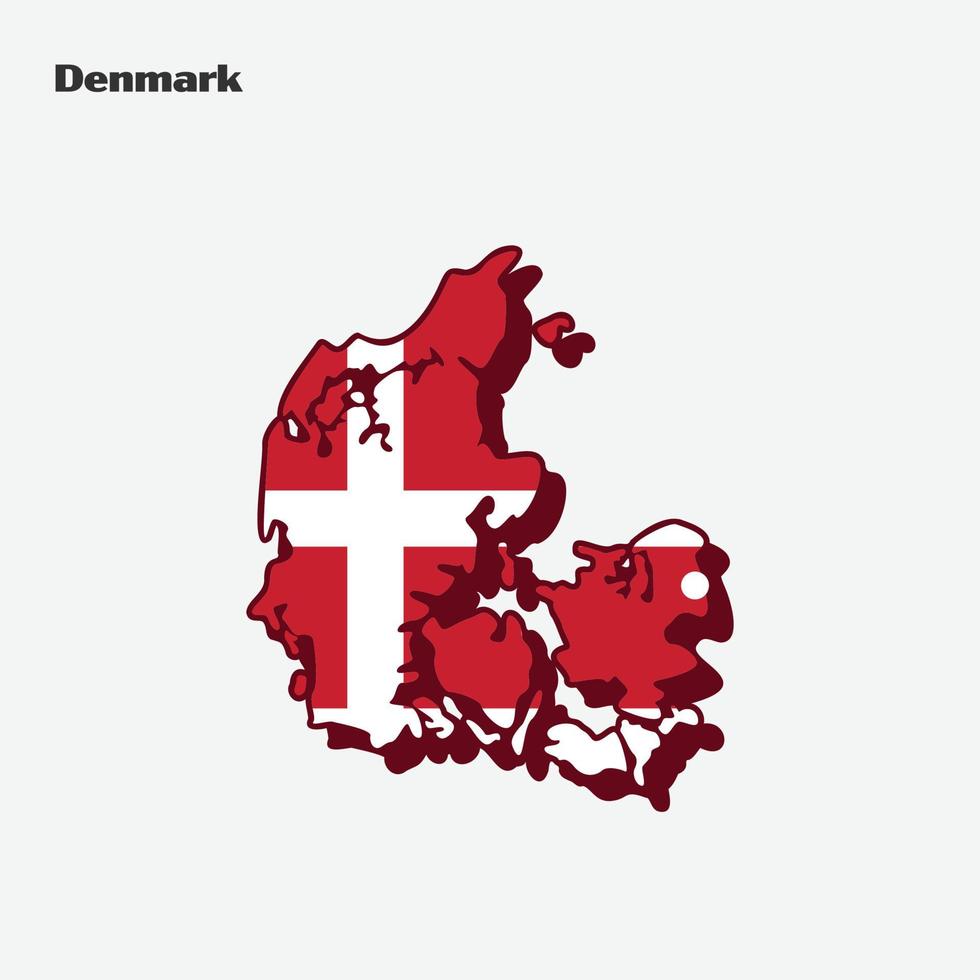 Denmark