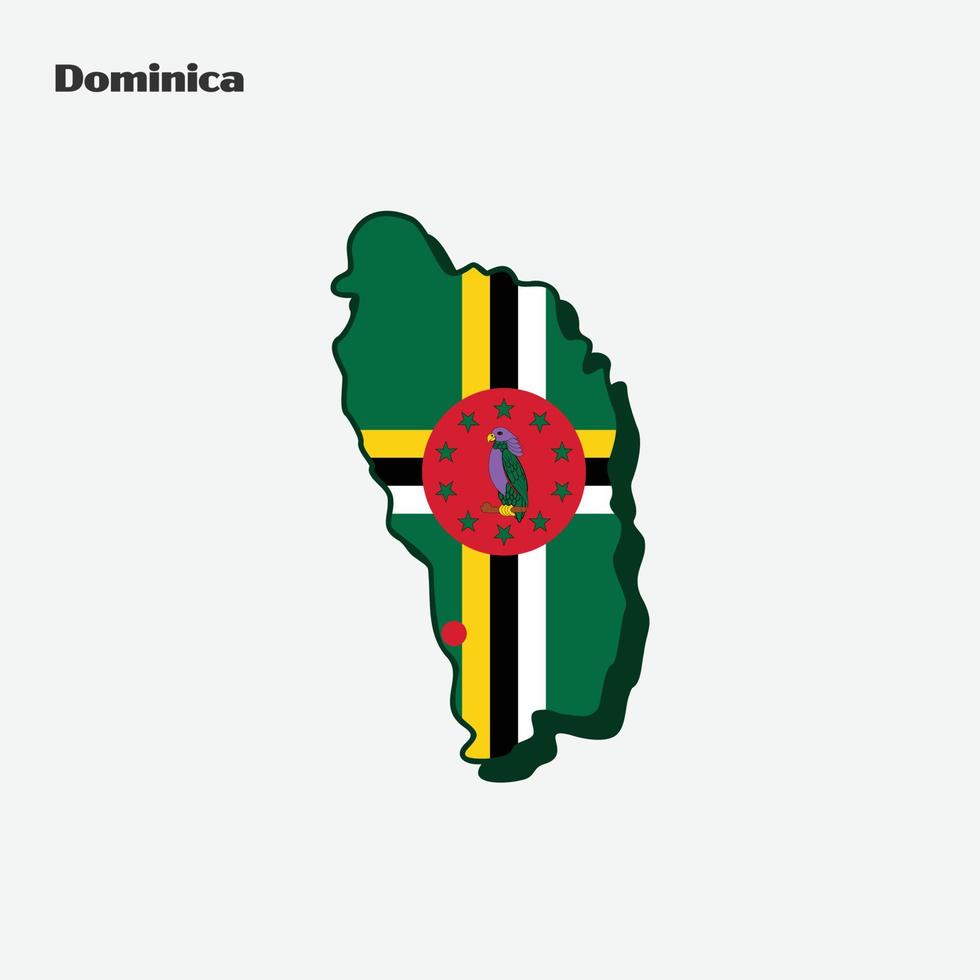 Dominica