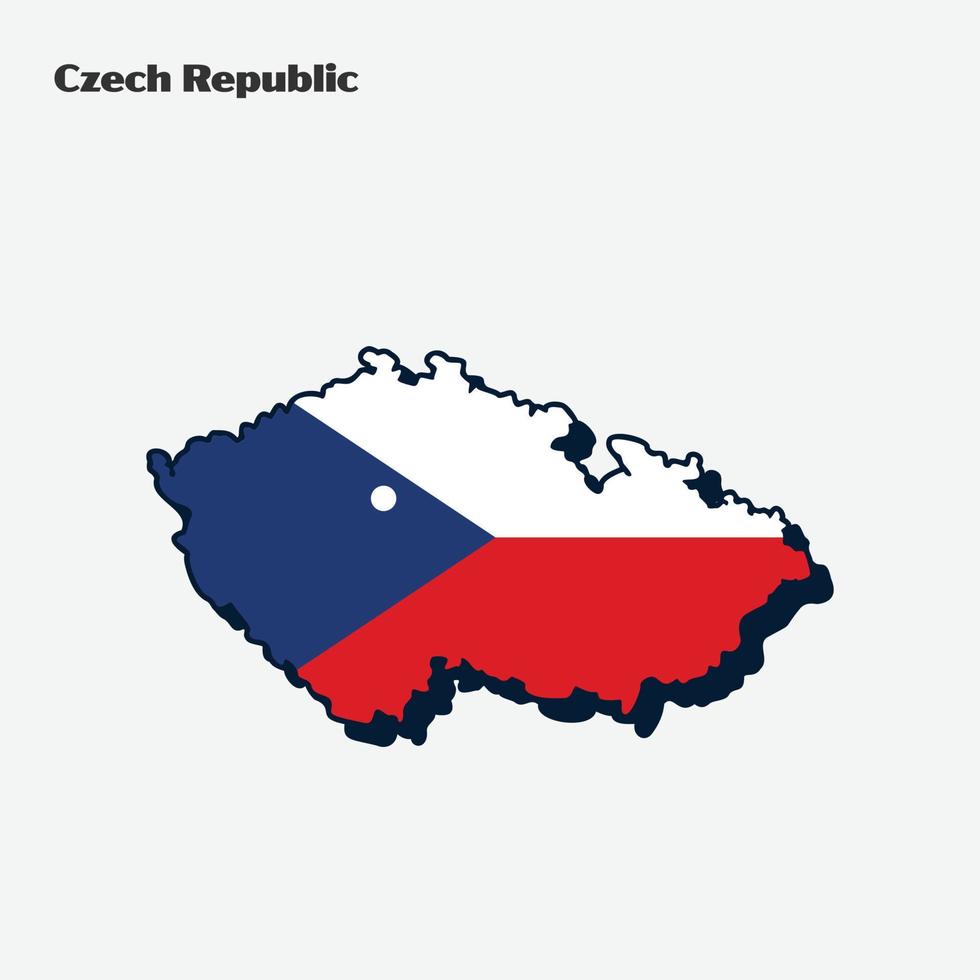 Czech Republic