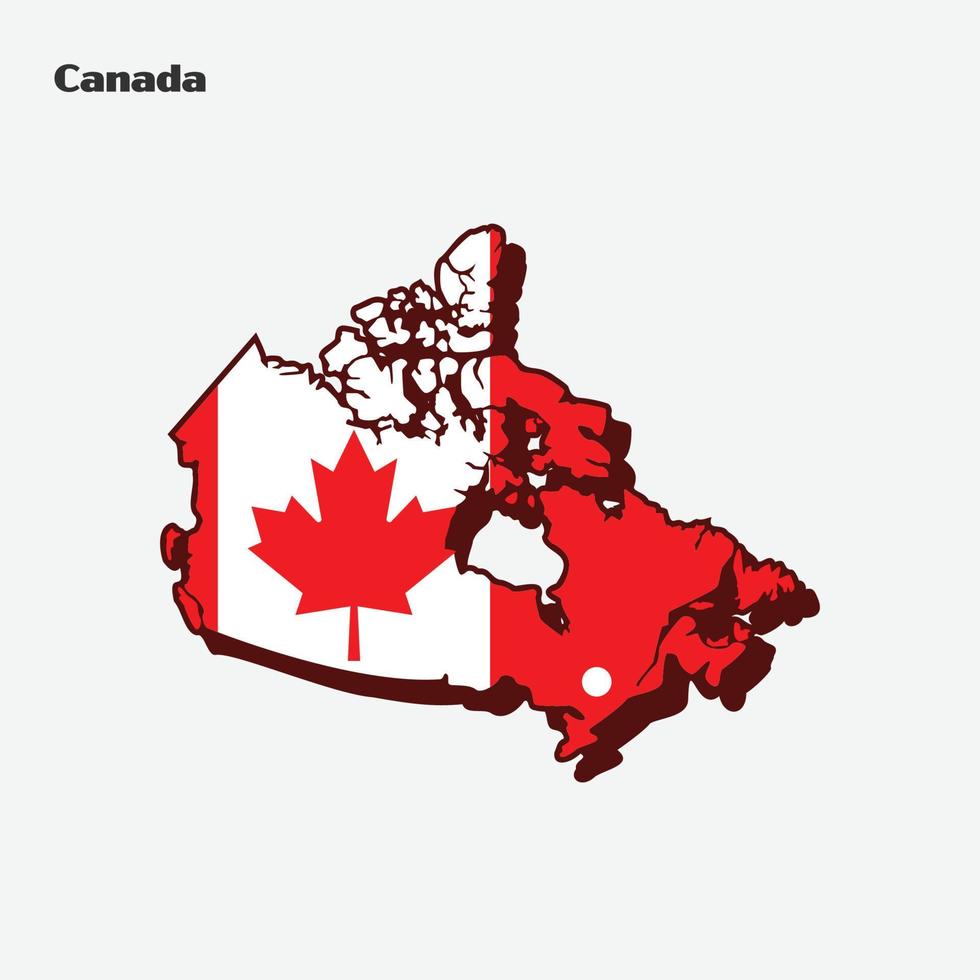 Canada