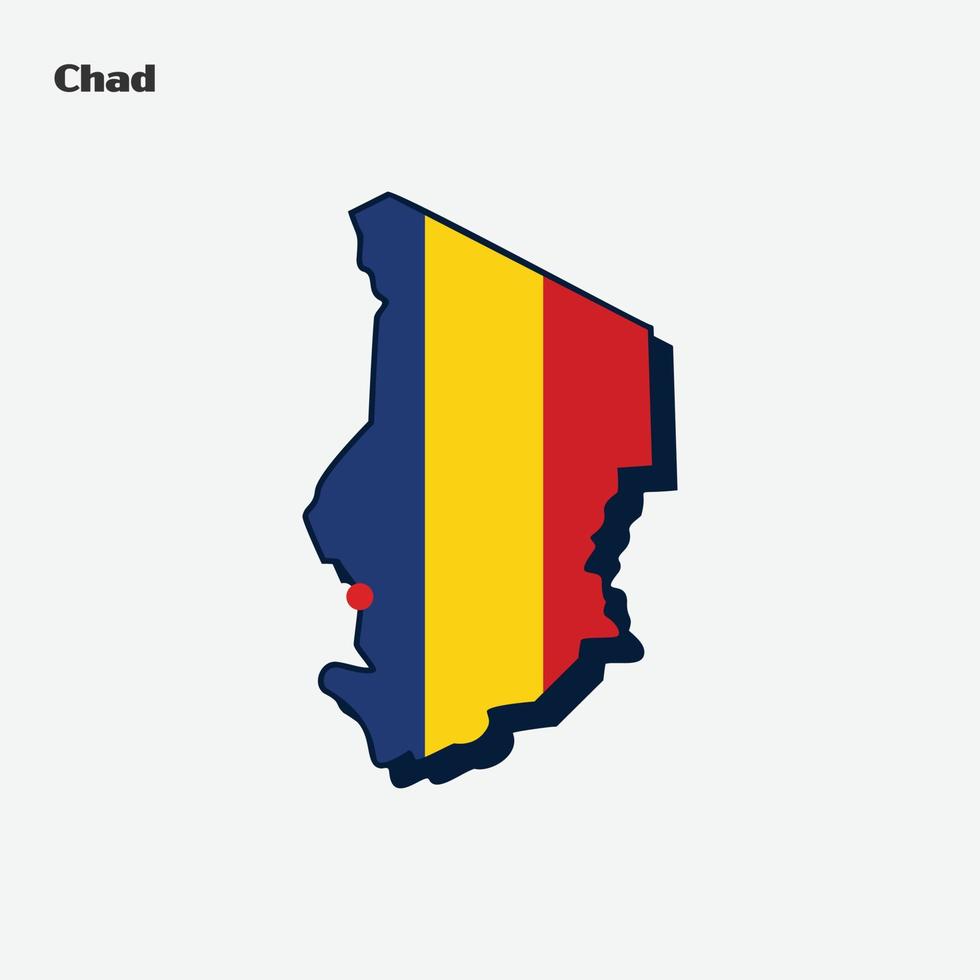 Chad