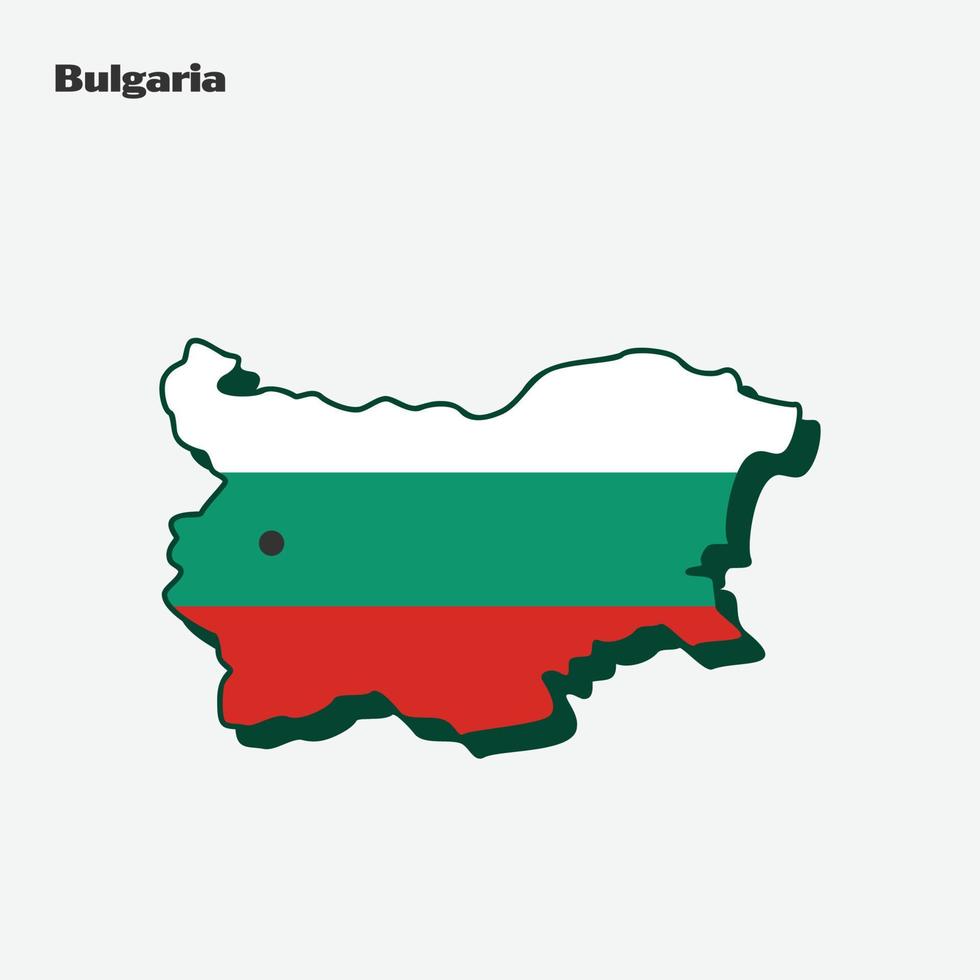 Bulgaria