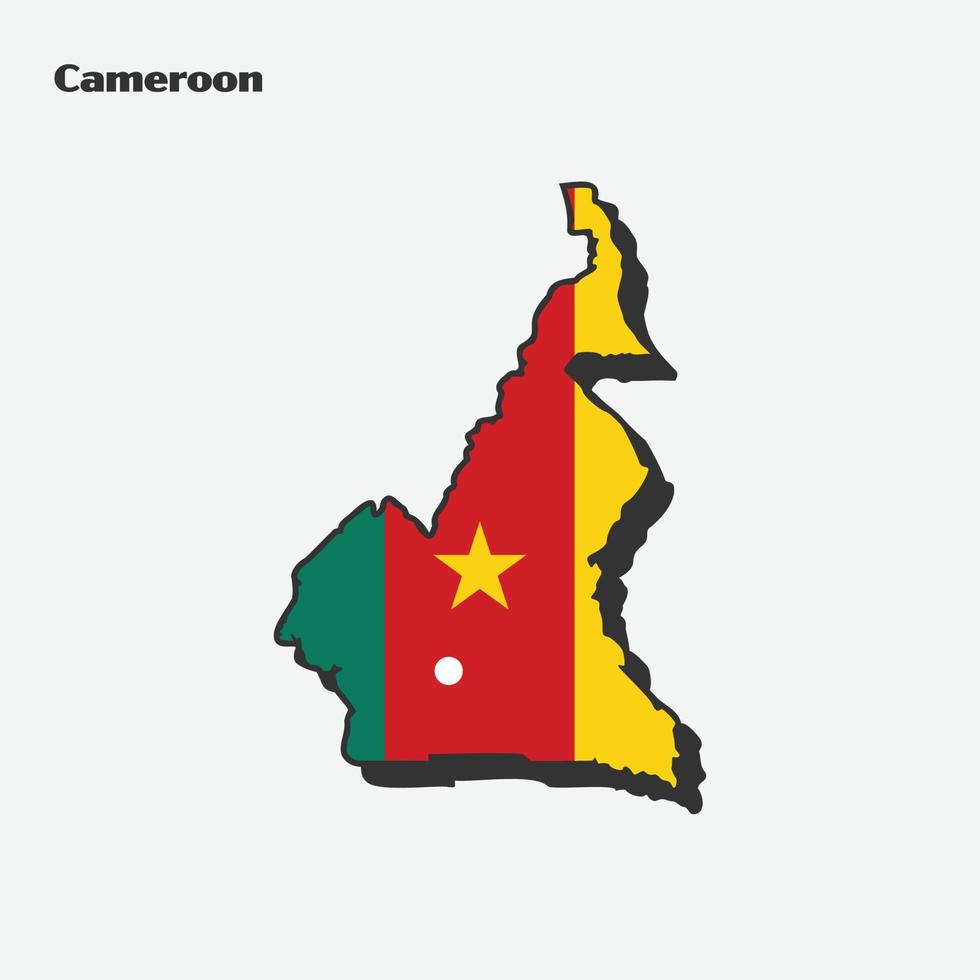 Cameroon