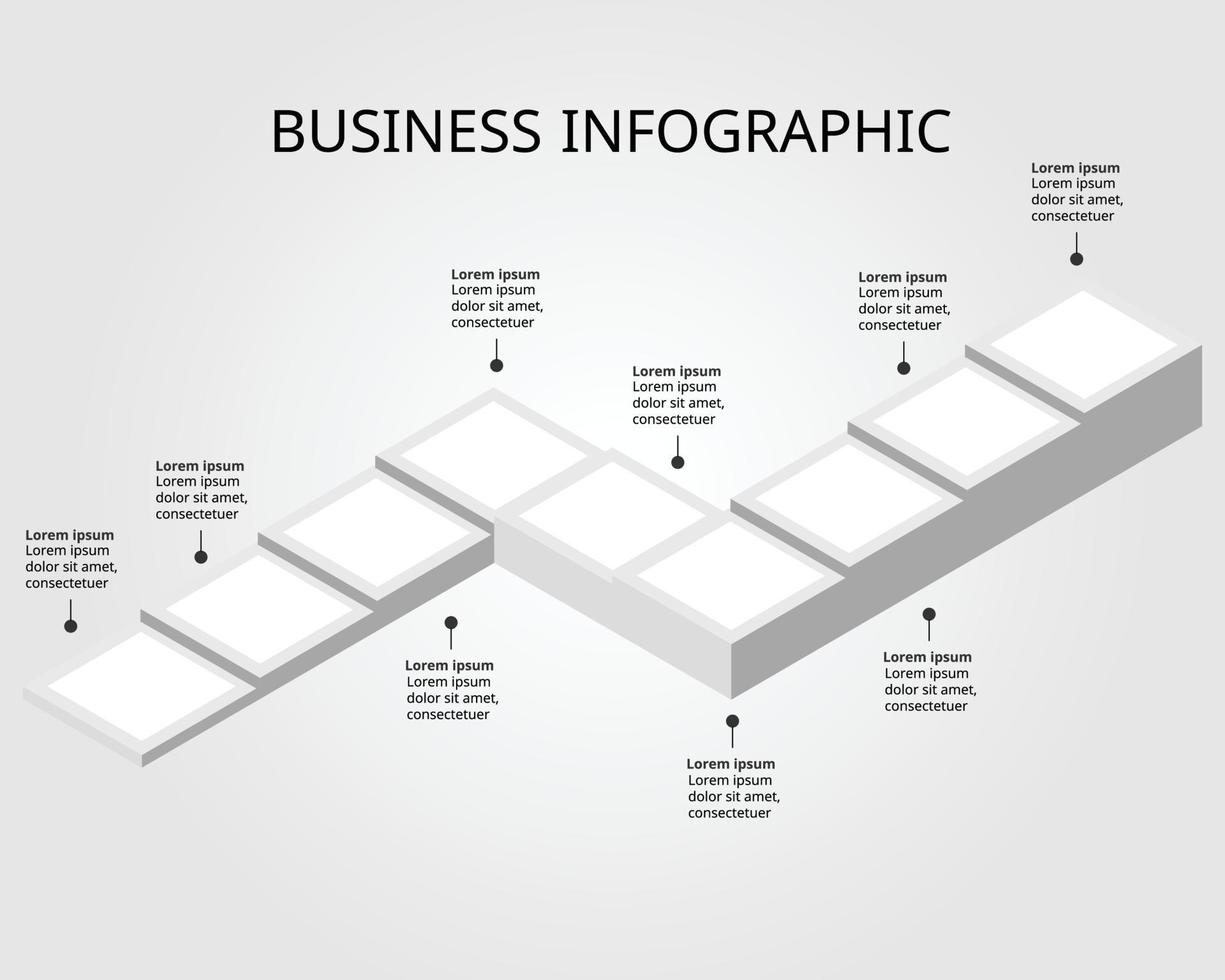 BUSINESS INFOGRAPHIC

Lorem ipsum
Lorem ipsum dolor sit amet, consectetuer

Lorem ipsum
Lorem ipsum dolor sit amet, consectetuer

Lorem ipsum
Lorem ipsum dolor sit amet, consectetuer

Lorem ipsum
Lorem ipsum dolor sit amet, consectetuer

Lorem ipsum
Lorem ipsum dolor sit amet, consectetuer

Lorem ipsum
Lorem ipsum dolor sit amet, consectetuer

Lorem ipsum
Lorem ipsum dolor sit amet, consectetuer

Lorem ipsum
Lorem ipsum dolor sit amet, consectetuer

Lorem ipsum
Lorem ipsum dolor sit amet, consectetuer