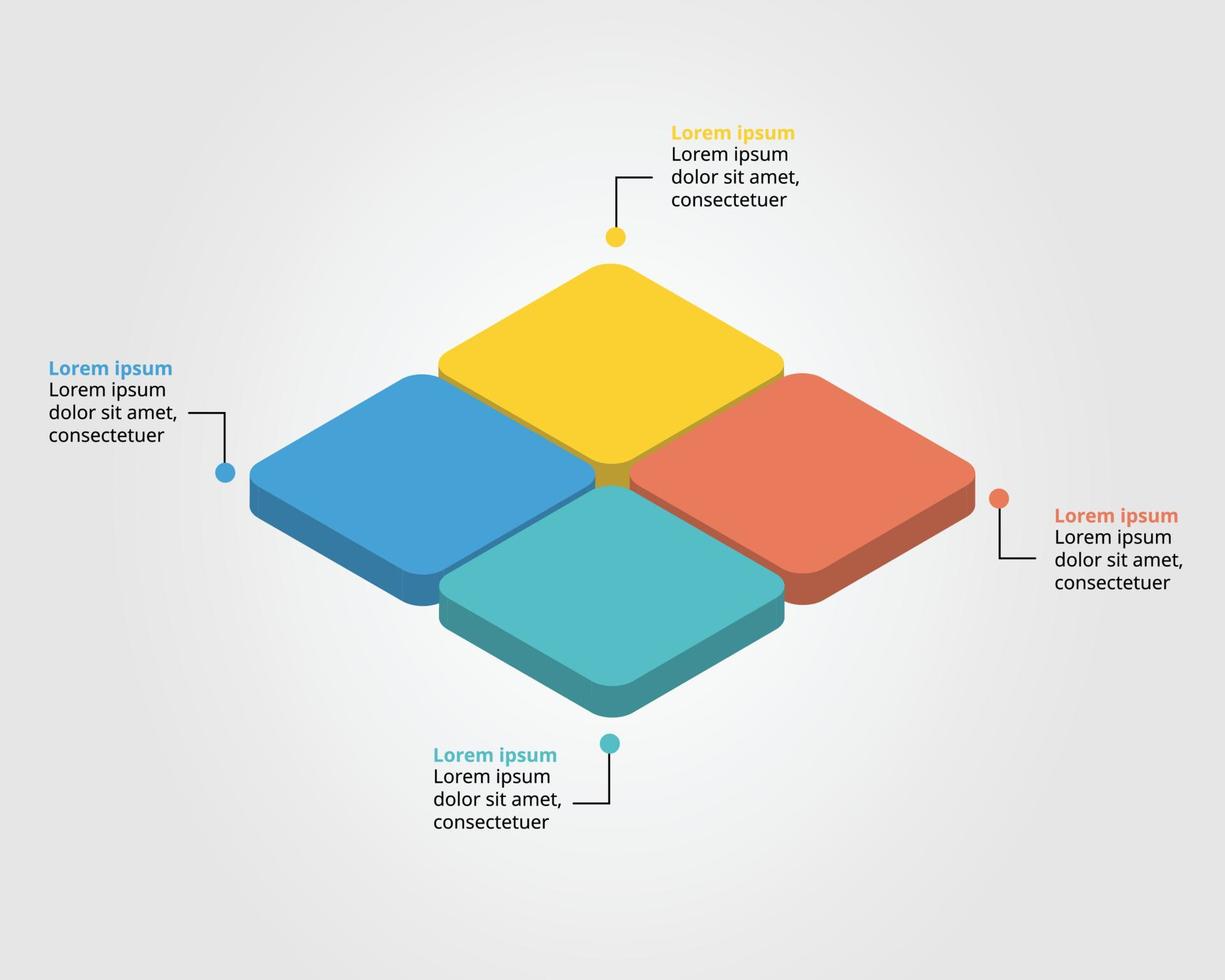 Lorem ipsum
Lorem ipsum dolor sit amet, consectetuer

Lorem ipsum
Lorem ipsum dolor sit amet, consectetuer

Lorem ipsum
Lorem ipsum dolor sit amet, consectetuer

Lorem ipsum
Lorem ipsum dolor sit amet, consectetuer