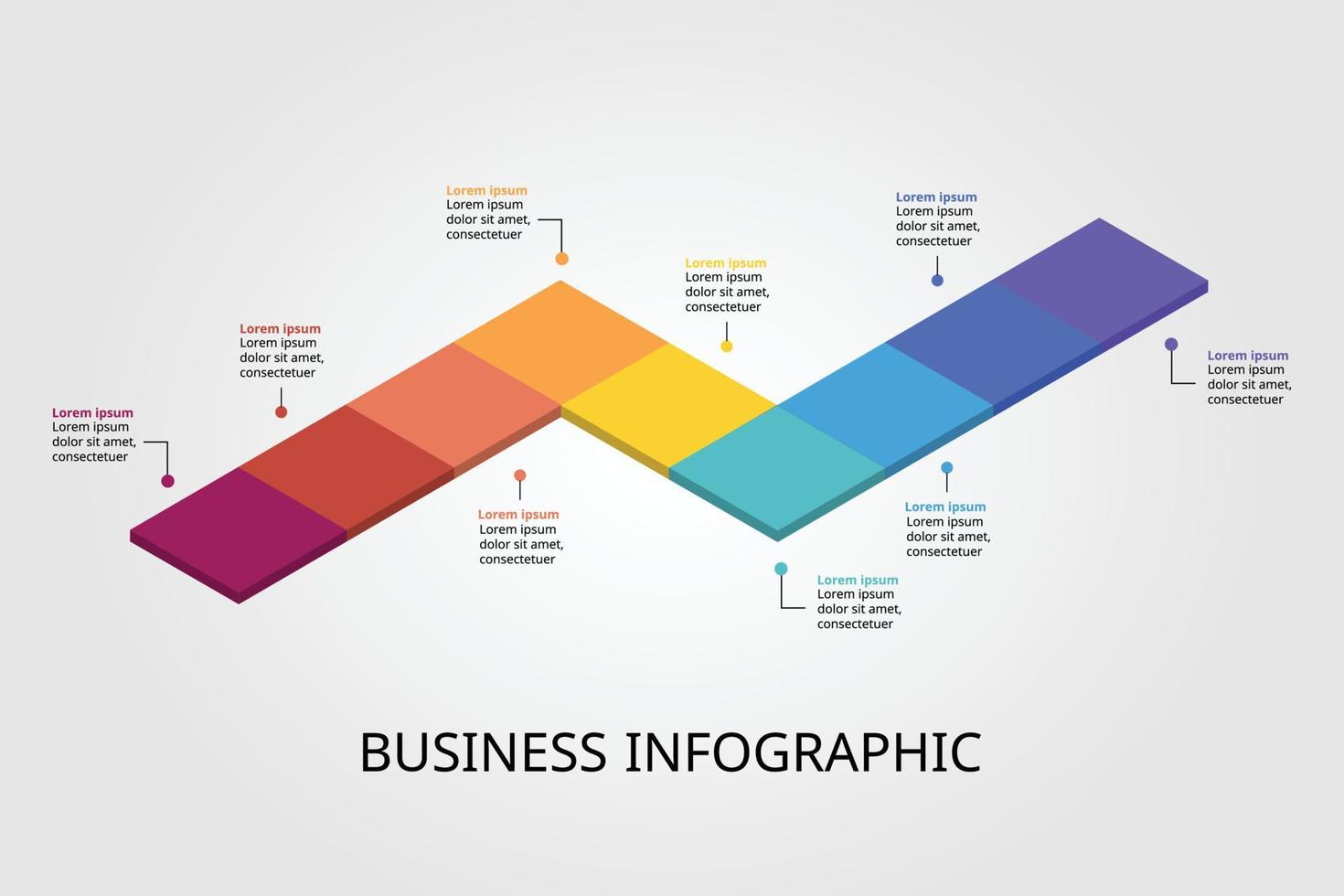 Lorem ipsum
Lorem ipsum dolor sit amet, consectetuer

Lorem ipsum
Lorem ipsum dolor sit amet, consectetuer

Lorem ipsum
Lorem ipsum dolor sit amet, consectetuer

Lorem ipsum
Lorem ipsum dolor sit amet, consectetuer

Lorem ipsum
Lorem ipsum dolor sit amet, consectetuer

Lorem ipsum
Lorem ipsum dolor sit amet, consectetuer

Lorem ipsum
Lorem ipsum dolor sit amet, consectetuer

Lorem ipsum
Lorem ipsum dolor sit amet, consectetuer

Lorem ipsum
Lorem ipsum dolor sit amet, consectetuer

BUSINESS INFOGRAPHIC