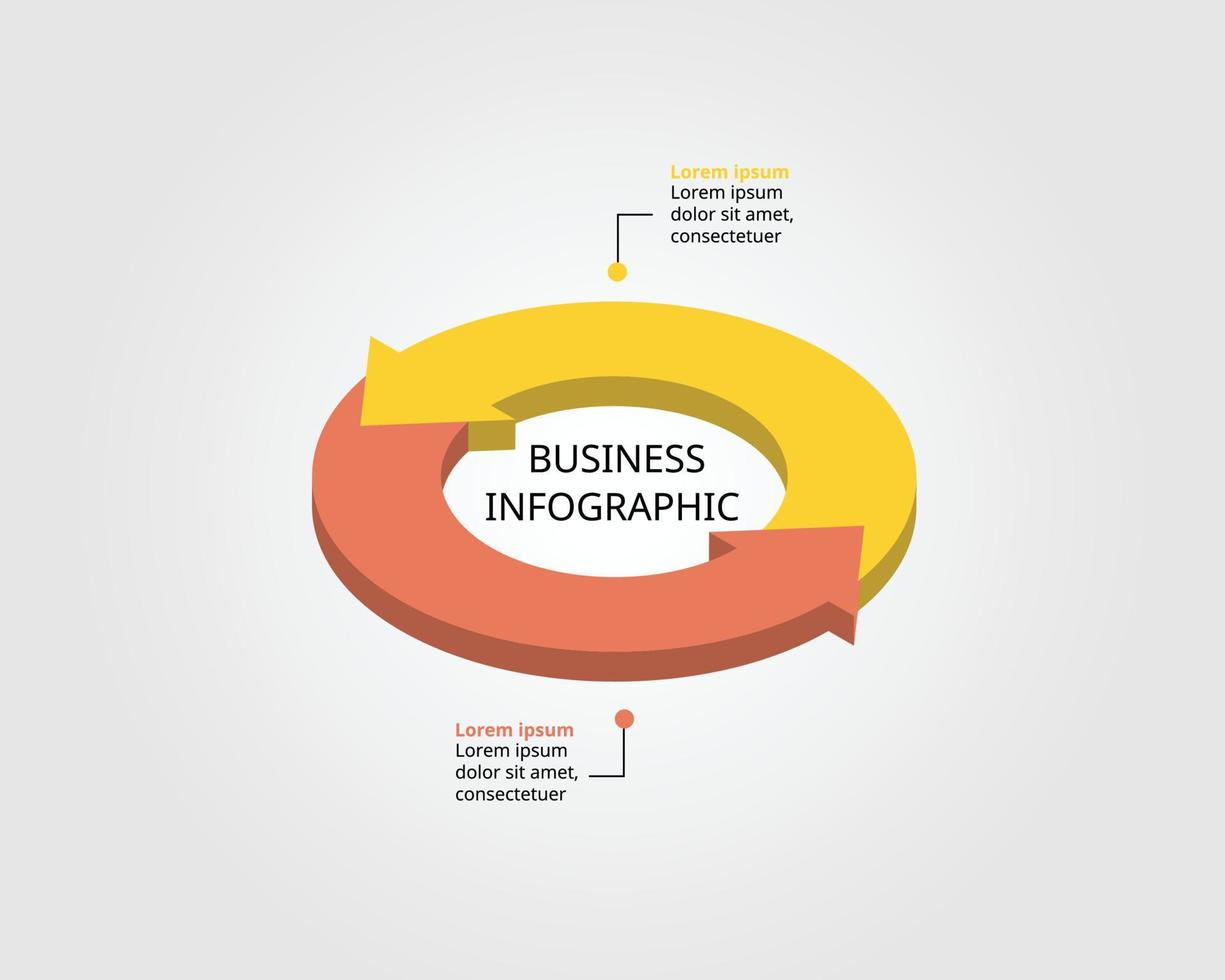 Lorem ipsum
Lorem ipsum dolor sit amet, consectetuer

BUSINESS INFOGRAPHIC

Lorem ipsum
Lorem ipsum dolor sit amet, consectetuer