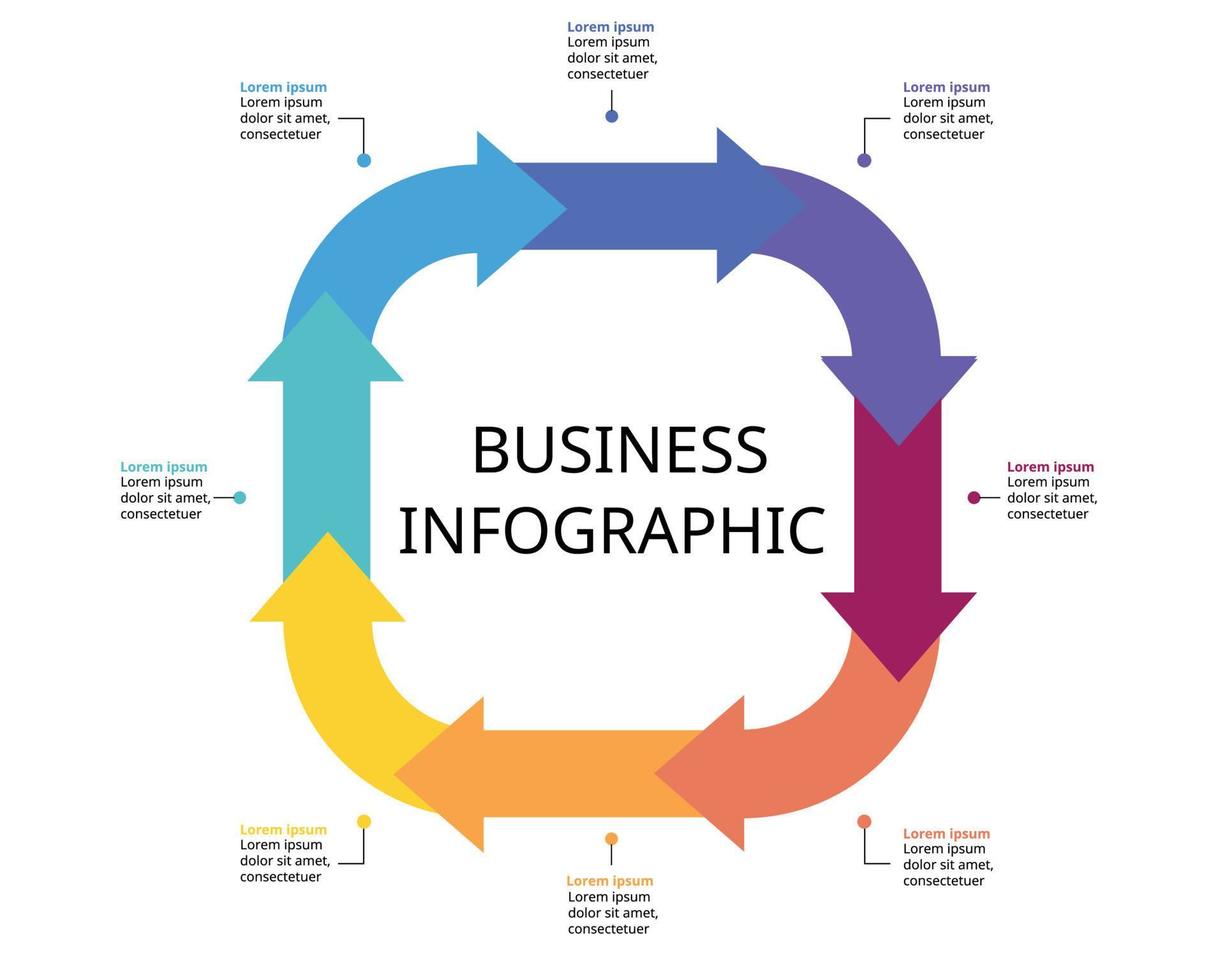 Lorem ipsum
Lorem ipsum dolor sit amet, consectetuer

Lorem ipsum
Lorem ipsum dolor sit amet, consectetuer

Lorem ipsum
Lorem ipsum dolor sit amet, consectetuer

Lorem ipsum
Lorem ipsum dolor sit amet, consectetuer

BUSINESS INFOGRAPHIC

Lorem ipsum
Lorem ipsum dolor sit amet, consectetuer

Lorem ipsum
Lorem ipsum dolor sit amet, consectetuer

Lorem ipsum
Lorem ipsum dolor sit amet, consectetuer

Lorem ipsum
Lorem ipsum dolor sit amet, consectetuer