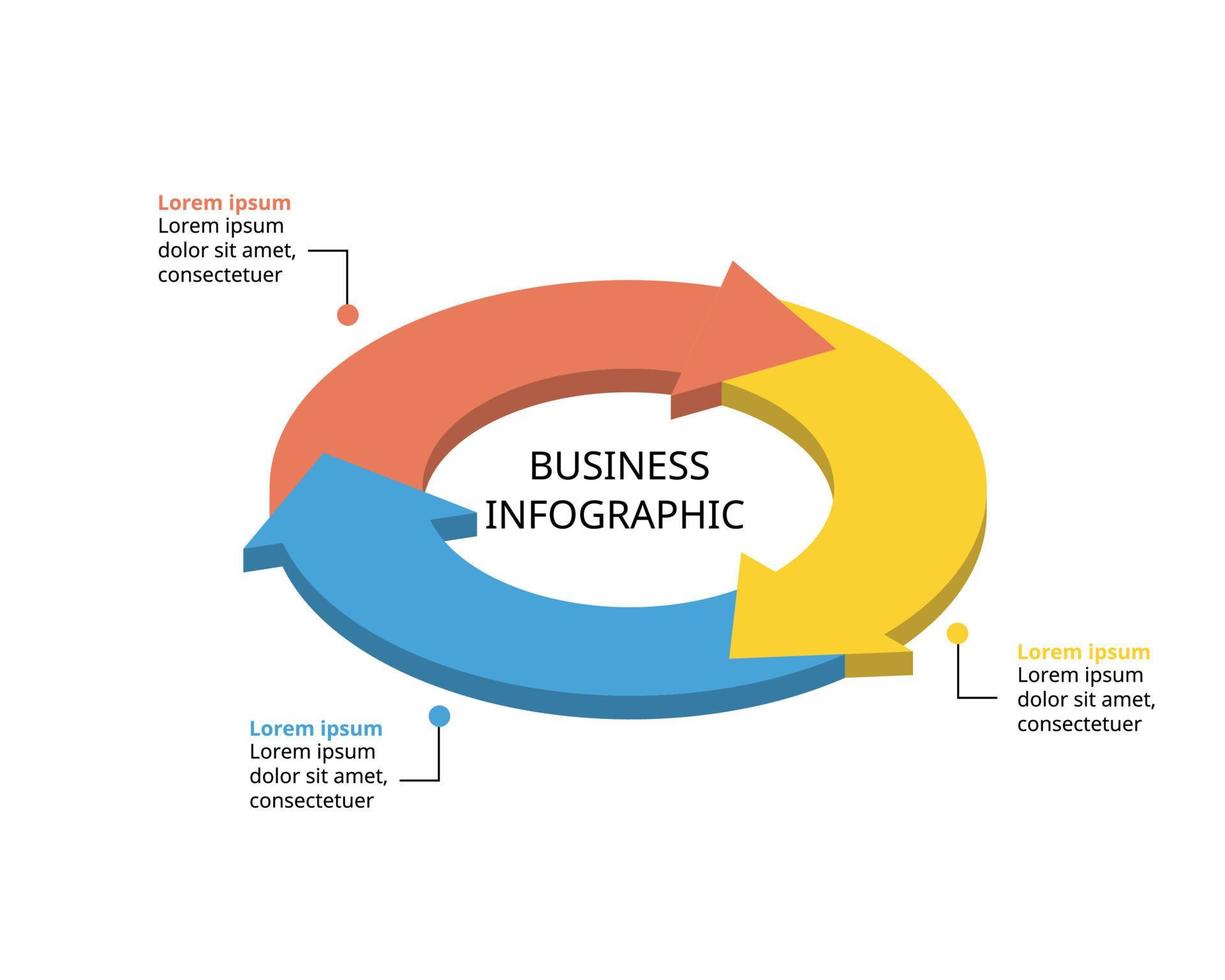 Lorem ipsum
Lorem ipsum dolor sit amet, consectetuer

BUSINESS INFOGRAPHIC

Lorem ipsum
Lorem ipsum dolor sit amet, consectetuer

Lorem ipsum
Lorem ipsum dolor sit amet, consectetuer