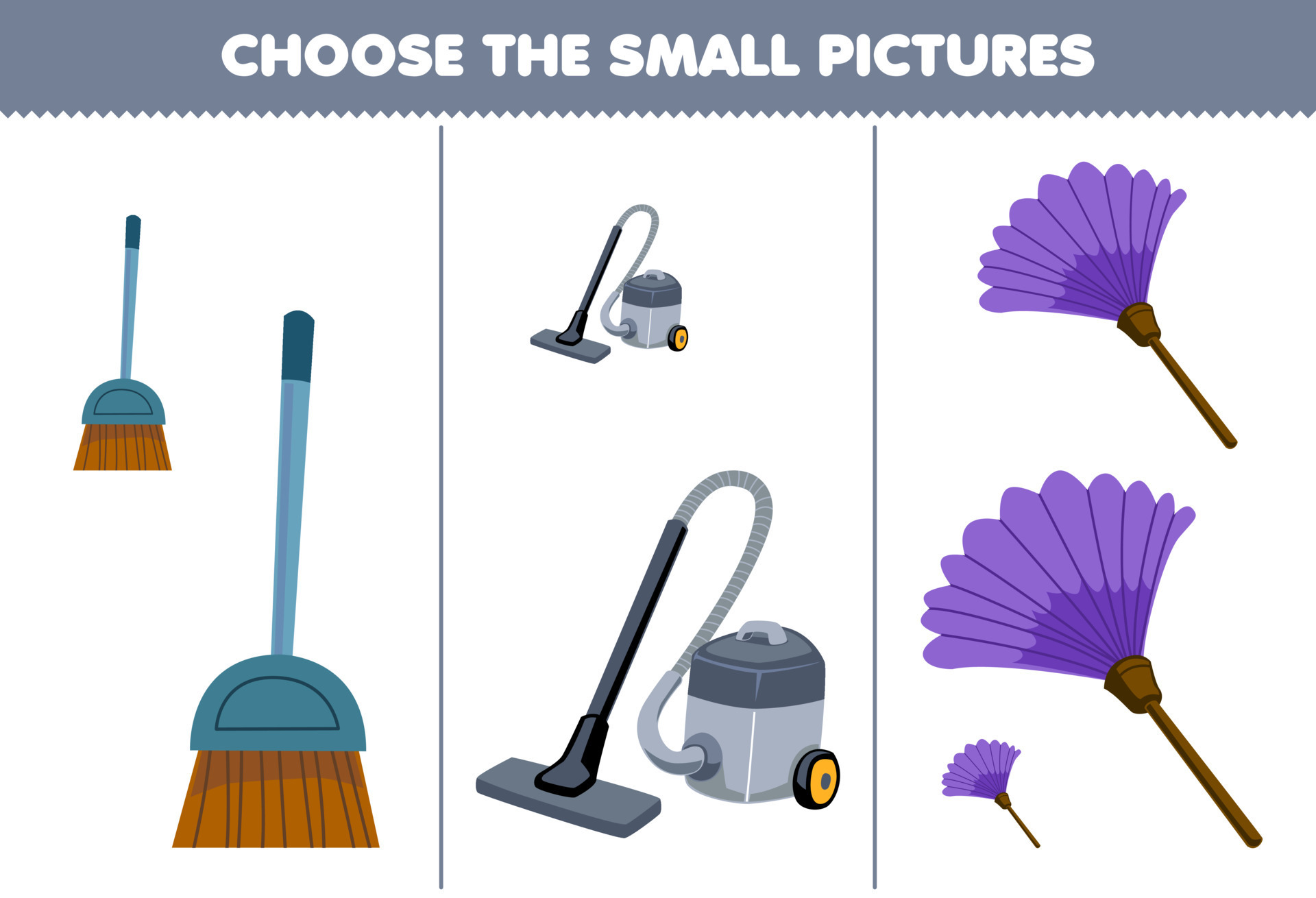 CHOOSE THE SMALL PICTURES