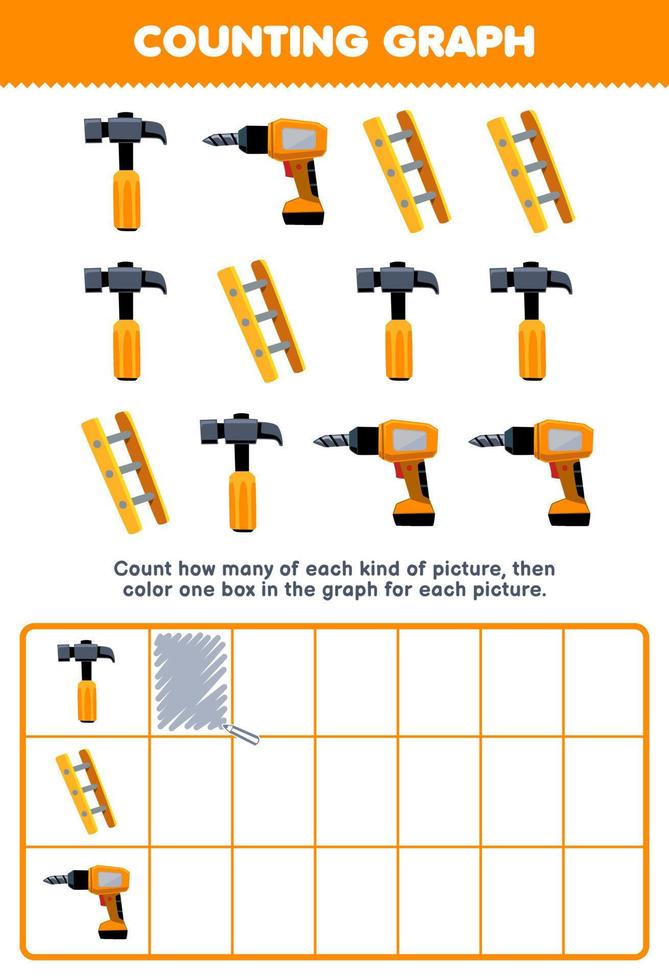 COUNTING GRAPH

Count how many of each kind of picture, then color one box in the graph for each picture.