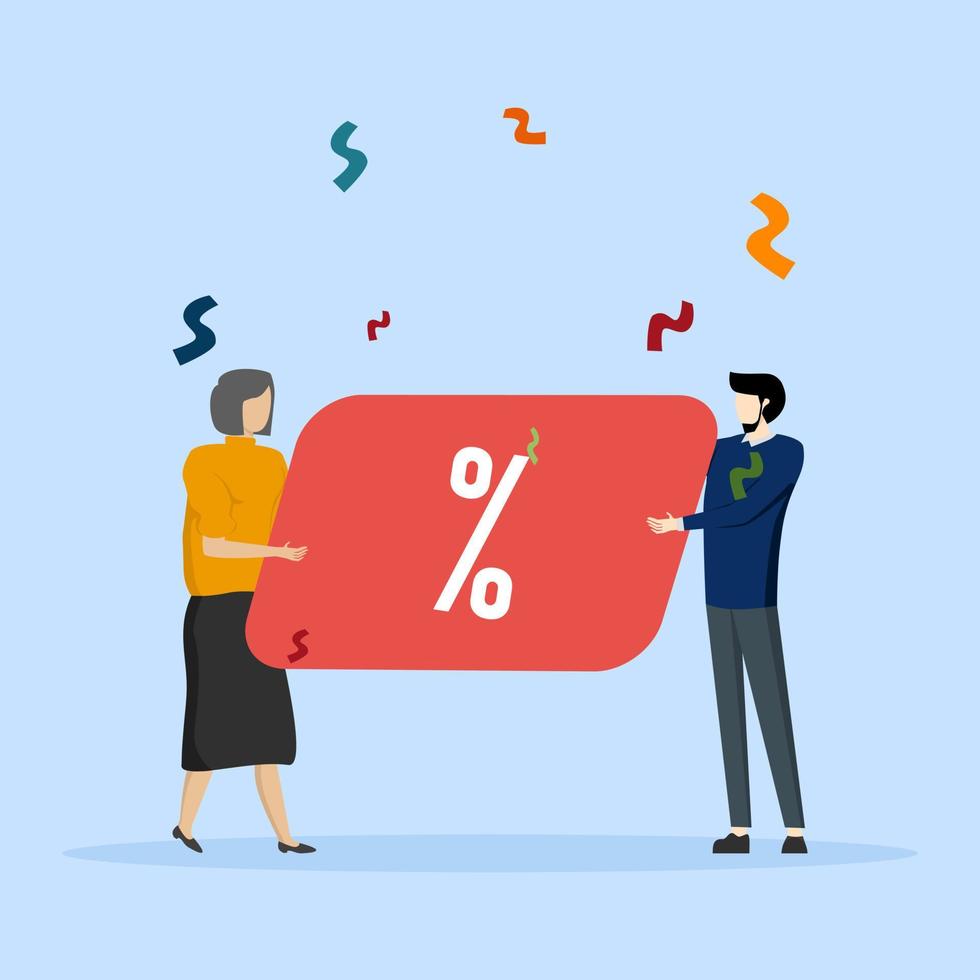 %