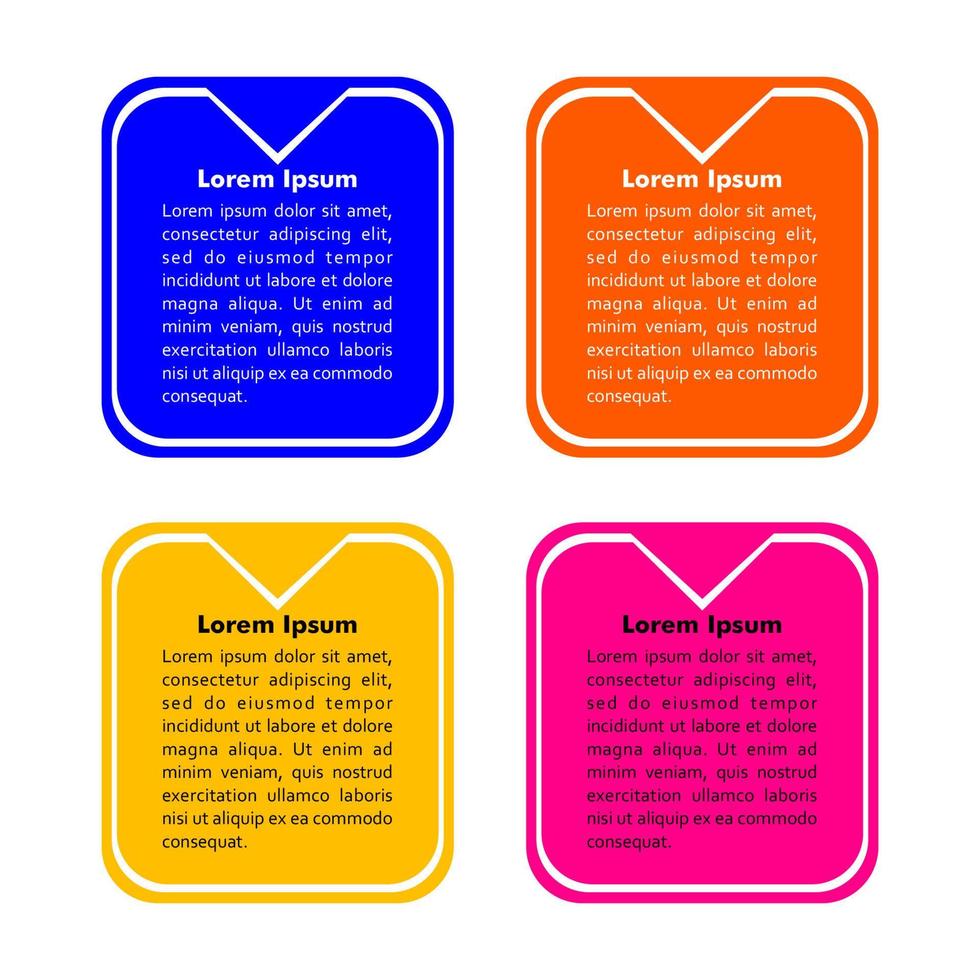 Lorem Ipsum

Lorem ipsum dolor sit amet, consectetur adipiscing elit, sed do eiusmod tempor incididunt ut labore et dolore magna aliqua. Ut enim ad minim veniam, quis nostrud exercitation ullamco laboris nisi ut aliquip ex ea commodo consequat.

Lorem Ipsum

Lorem ipsum dolor sit amet, consectetur adipiscing elit, sed do eiusmod tempor incididunt ut labore et dolore magna aliqua. Ut enim ad minim veniam, quis nostrud exercitation ullamco laboris nisi ut aliquip ex ea commodo consequat.

Lorem Ipsum

Lorem ipsum dolor sit amet, consectetur adipiscing elit, sed do eiusmod tempor incididunt ut labore et dolore magna aliqua. Ut enim ad minim veniam, quis nostrud exercitation ullamco laboris nisi ut aliquip ex ea commodo consequat.

Lorem Ipsum

Lorem ipsum dolor sit amet, consectetur adipiscing elit, sed do eiusmod tempor incididunt ut labore et dolore magna aliqua. Ut enim ad minim veniam, quis nostrud exercitation ullamco laboris nisi ut aliquip ex ea commodo consequat.