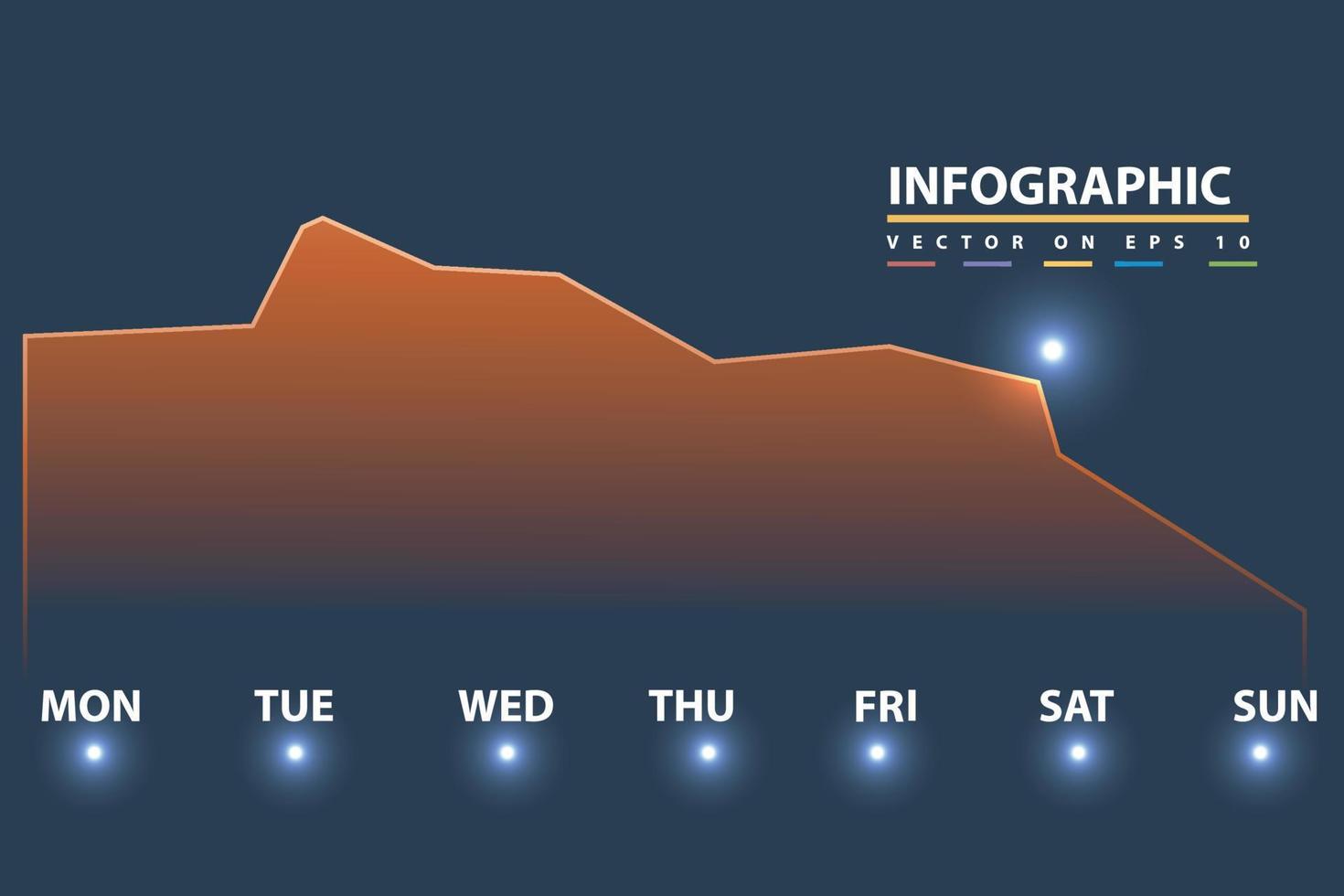 INFOGRAPHIC

VECTOR ON EPS 10

MON TUE WED THU FRI SAT SUN