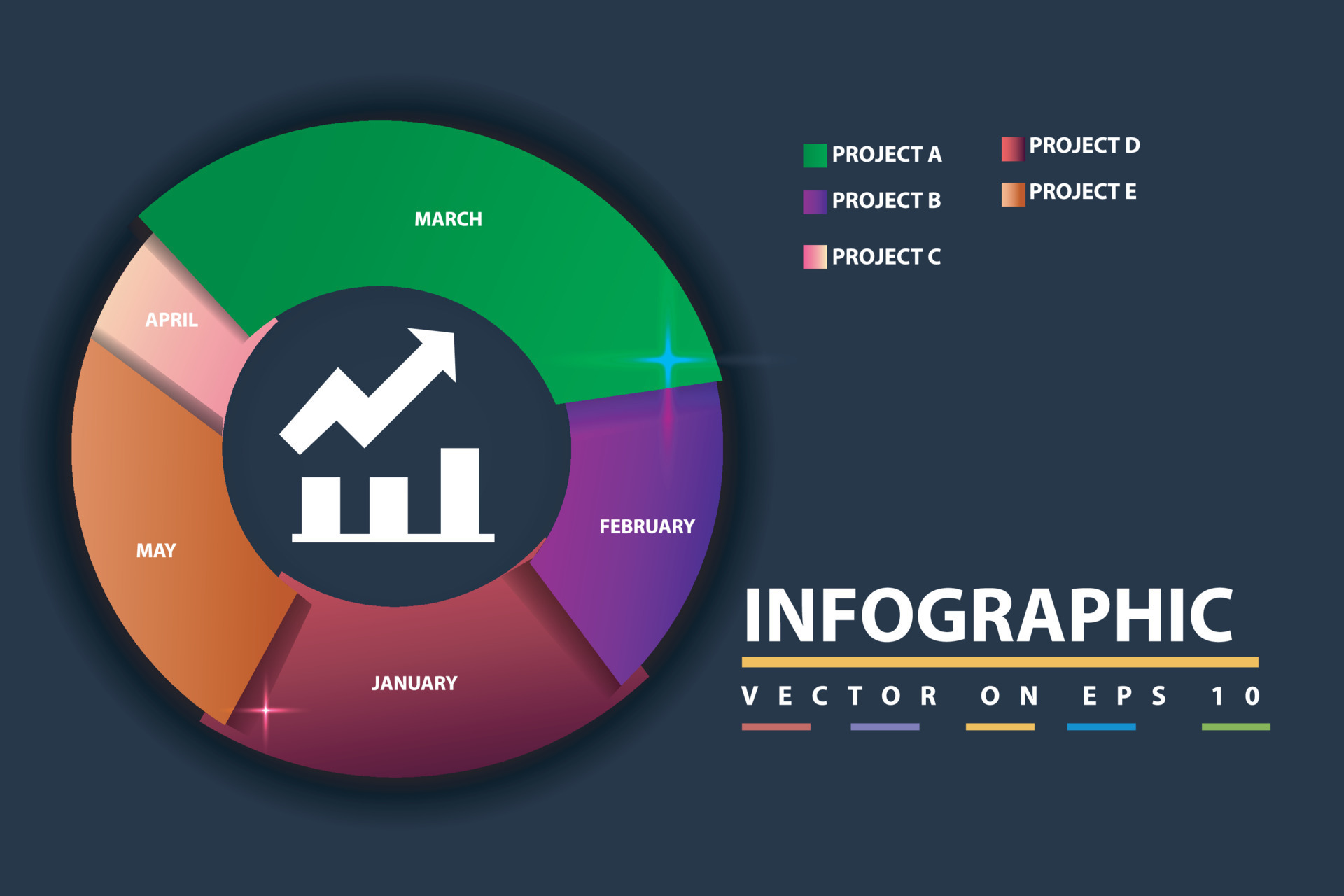 MARCH

APRIL

MAY

JANUARY

FEBRUARY

PROJECT A

PROJECT B

PROJECT C

PROJECT D

PROJECT E

INFOGRAPHIC

VECTOR ON EPS 10