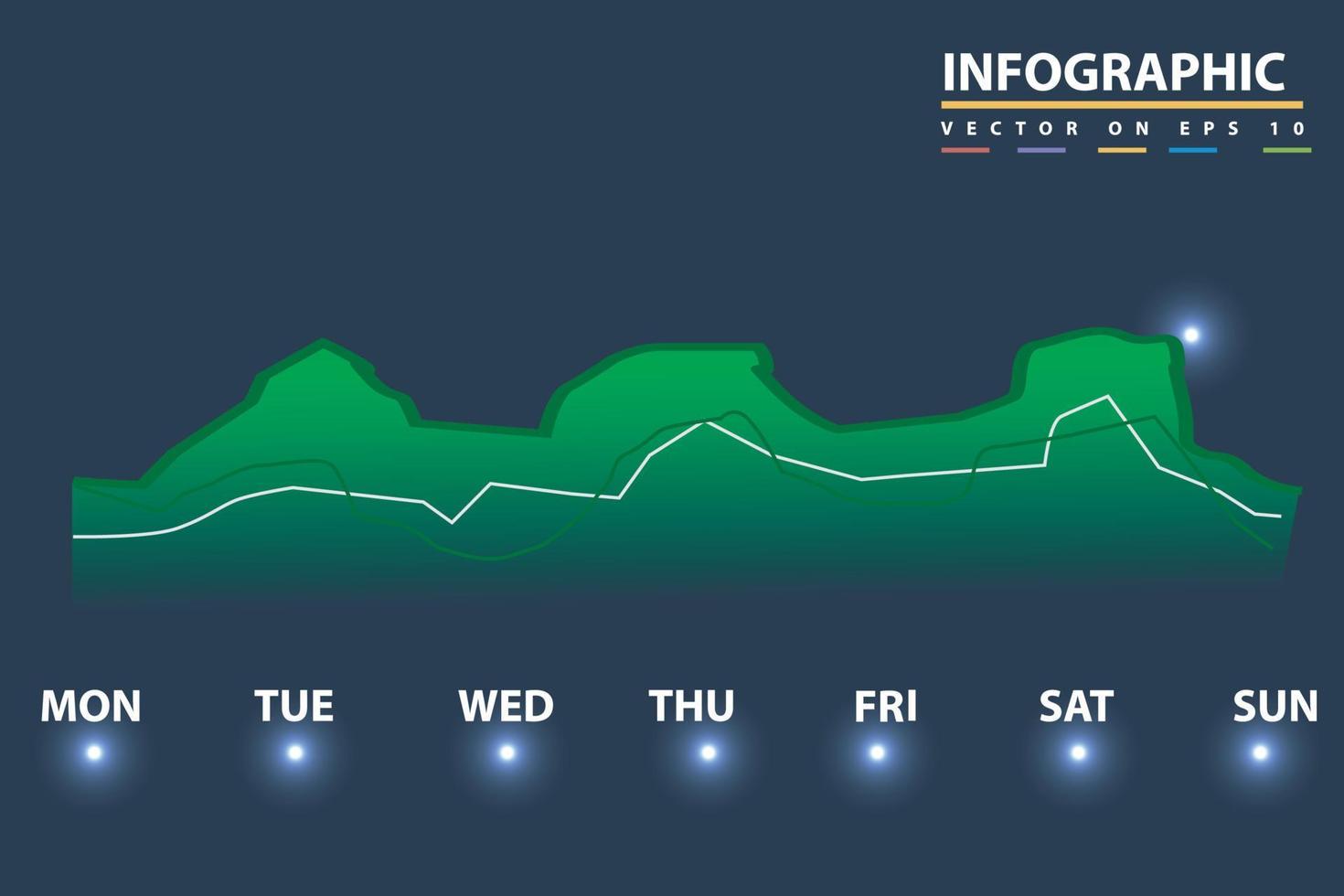 INFOGRAPHIC
VECTOR ON EPS 10

MON TUE WED THU FRI SAT SUN