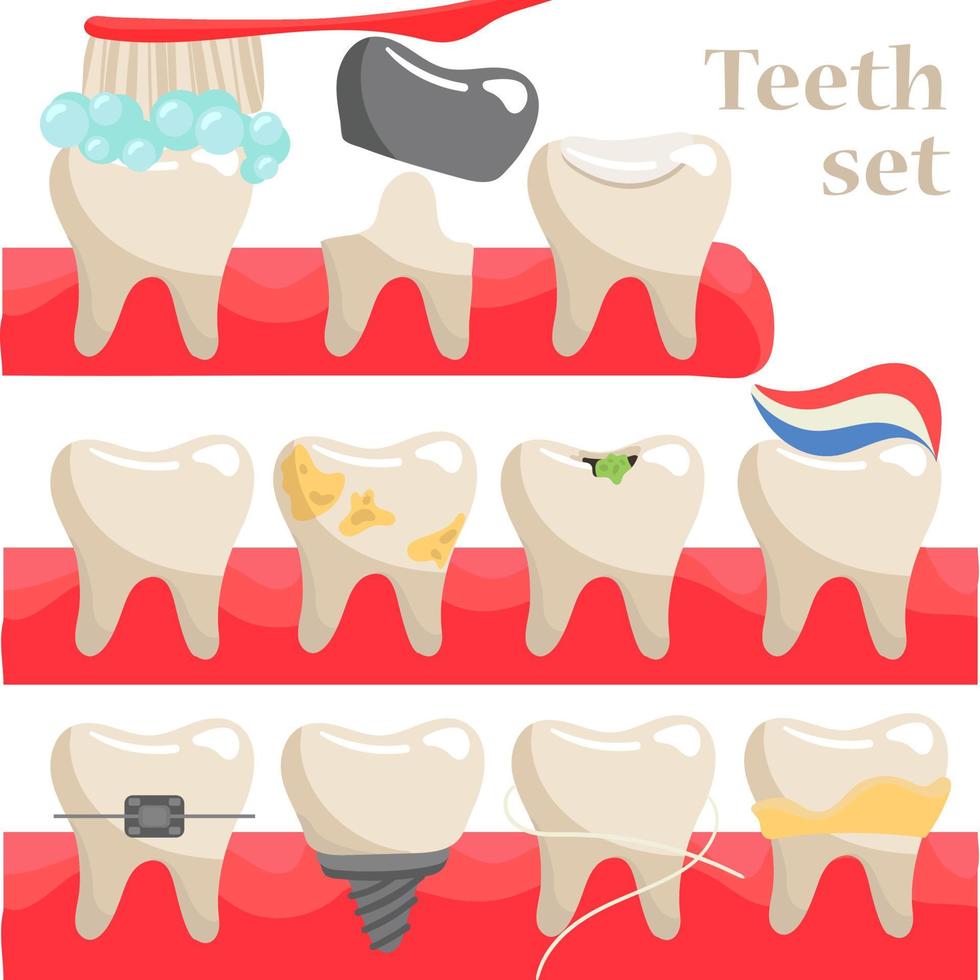 Teeth
set