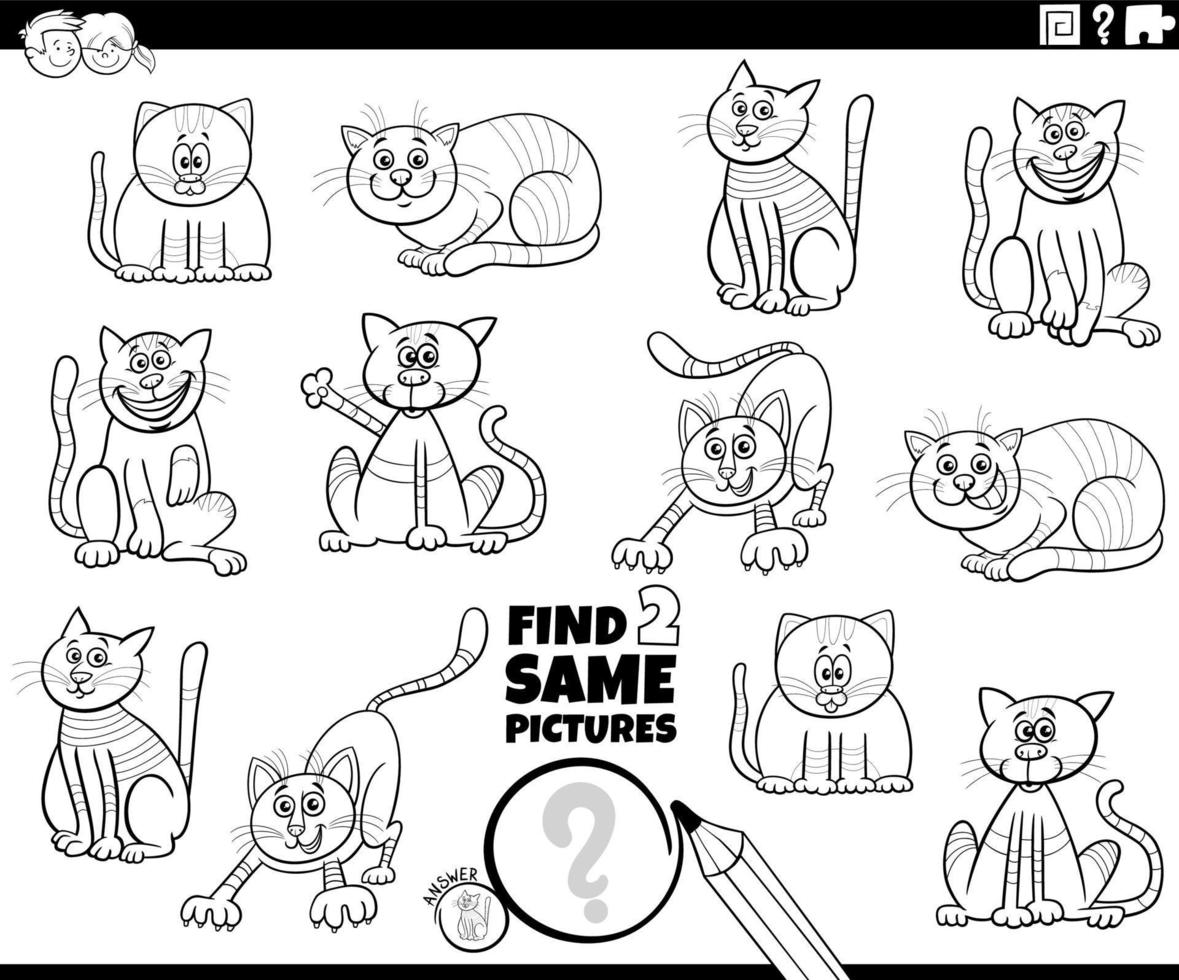 ?

FIND 2 SAME PICTURES

?

ANSWER